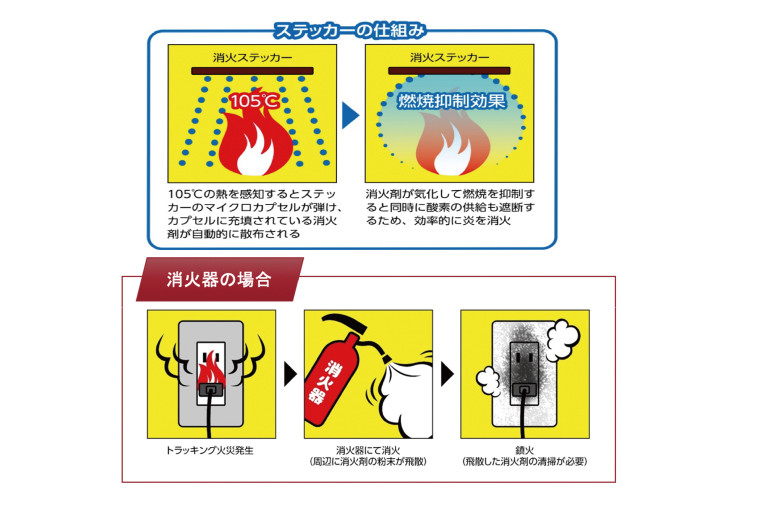 ステッカーの仕組み

消火ステッカー

105℃

105℃の熱を感知するとステッカーのマイクロカプセルが弾け、カプセルに充填されている消火剤が自動的に散布される

消火ステッカー

燃焼抑制効果

消火剤が気化して燃焼を抑制すると同時に酸素の供給も遮断するため、効率的に炎を消火

消火器の場合

トラッキング火災発生

消火器

消火器にて消火
(周辺に消火剤の粉末が飛散)

鎮火
(飛散した消火剤の清掃が必要)