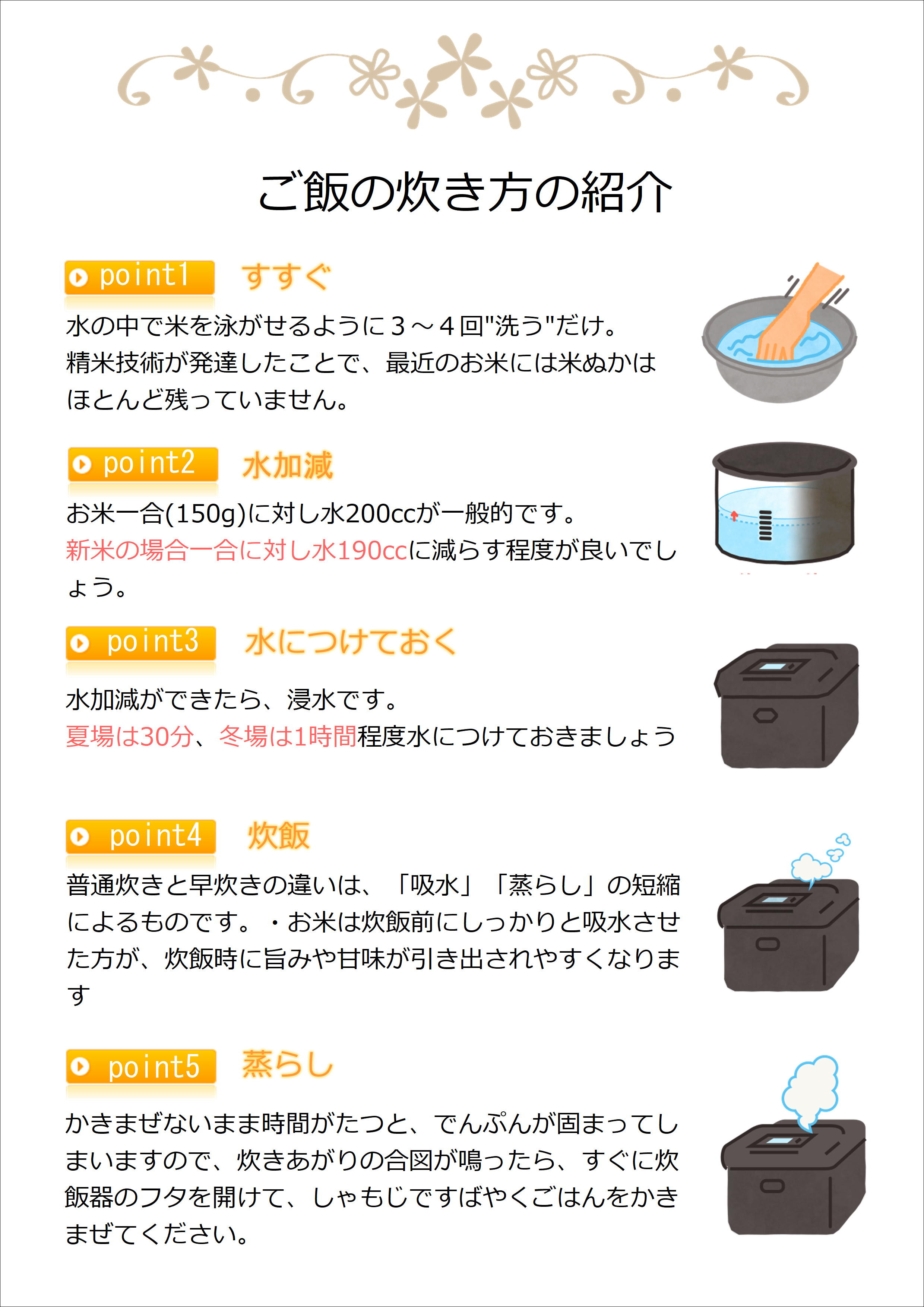 ご飯の炊き方の紹介

point1 すすぐ

水の中で米を泳がせるように３～４回"洗う"だけ。精米技術が発達したことで、最近のお米には米ぬかはほとんど残っていません。

point2 水加減

お米一合(150g)に対し水200ccが一般的です。新米の場合一合に対し水190ccに減らす程度が良いでしょう。

point3 水につけておく

水加減ができたら、浸水です。夏場は30分、冬場は1時間程度水につけておきましょう

point4 炊飯

普通炊きと早炊きの違いは、「吸水」「蒸らし」の短縮によるものです。・お米は炊飯前にしっかりと吸水させた方が、炊飯時に旨みや甘味が引き出されやすくなります

point5 蒸らし

かきまぜないまま時間がたつと、でんぷんが固まってしまいますので、炊きあがりの合図が鳴ったら、すぐに炊飯器のフタを開けて、しゃもじですばやくごはんをかきまぜてください。