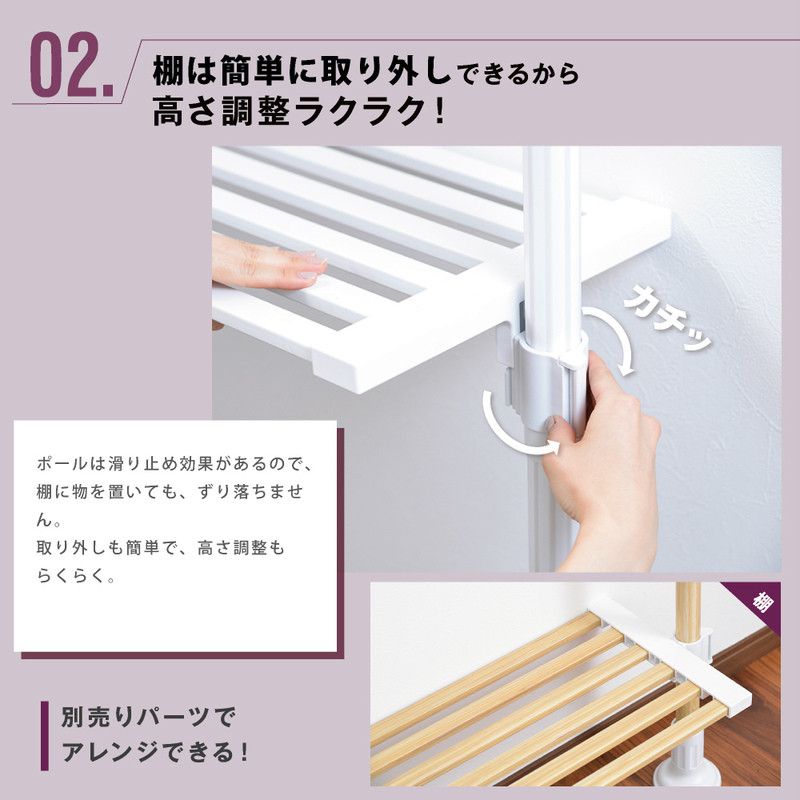 02.

棚は簡単に取り外しできるから
高さ調整ラクラク！

カチッ

ポールは滑り止め効果があるので、棚に物を置いても、ずり落ちません。
取り外しも簡単で、高さ調整もらくらく。

棚

別売りパーツで
アレンジできる！