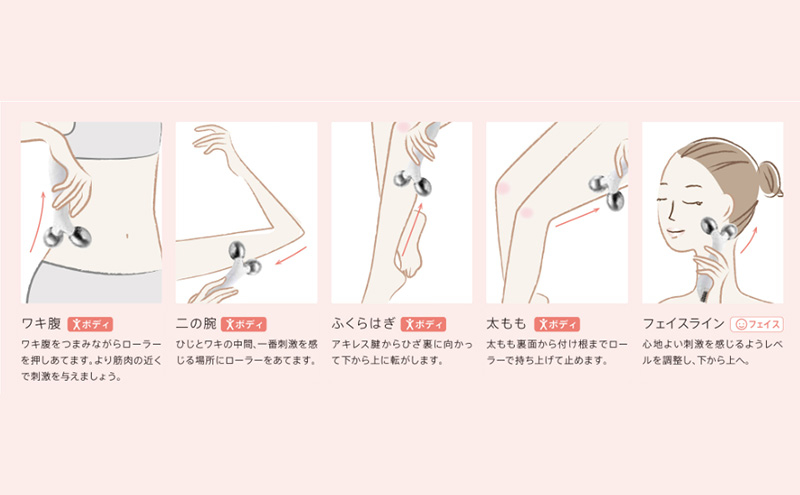 ワキ腹 ボディ
ワキ腹をつまみながらローラーを押しあてます。より筋肉の近くで刺激を与えましょう。

二の腕 ボディ
ひじとワキの中間、一番刺激を感じる場所にローラーをあてます。

ふくらはぎ ボディ
アキレス腱からひざ裏に向かって下から上に転がします。

太もも ボディ
太もも裏面から付け根までローラーで持ち上げて止めます。

フェイスライン フェイス
心地よい刺激を感じるようレベルを調整し、下から上へ。