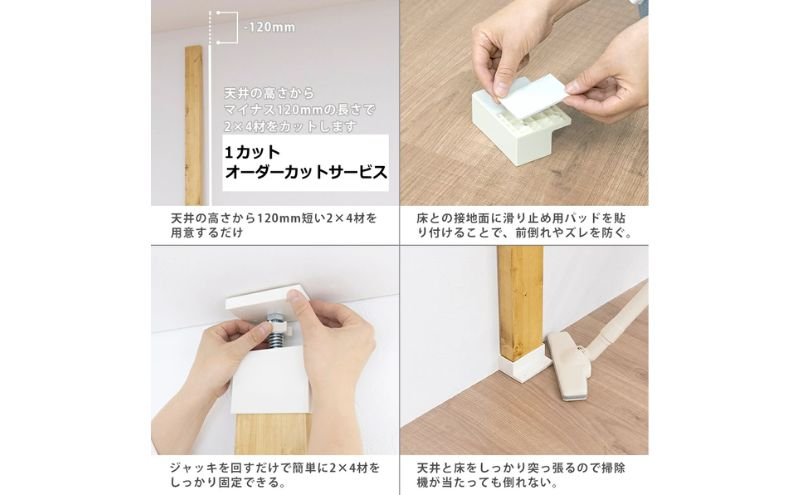 -120mm

天井の高さから
マイナス120mmの長さで
2×4材をカットします

1カット
オーダーカットサービス

天井の高さから120mm短い2×4材を用意するだけ

床との接地面に滑り止め用パッドを貼り付けることで、前倒れやズレを防ぐ。

ジャッキを回すだけで簡単に2×4材をしっかり固定できる。

天井と床をしっかり突っ張るので掃除機が当たっても倒れない。