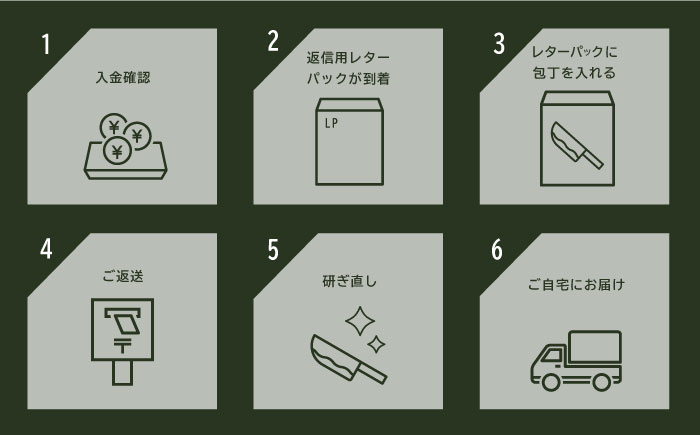 1
入金確認
¥ ¥ ¥

2
返信用レターパックが到着
LP

3
レターパックに包丁を入れる

4
ご返送
〒

5
研ぎ直し

6
ご自宅にお届け