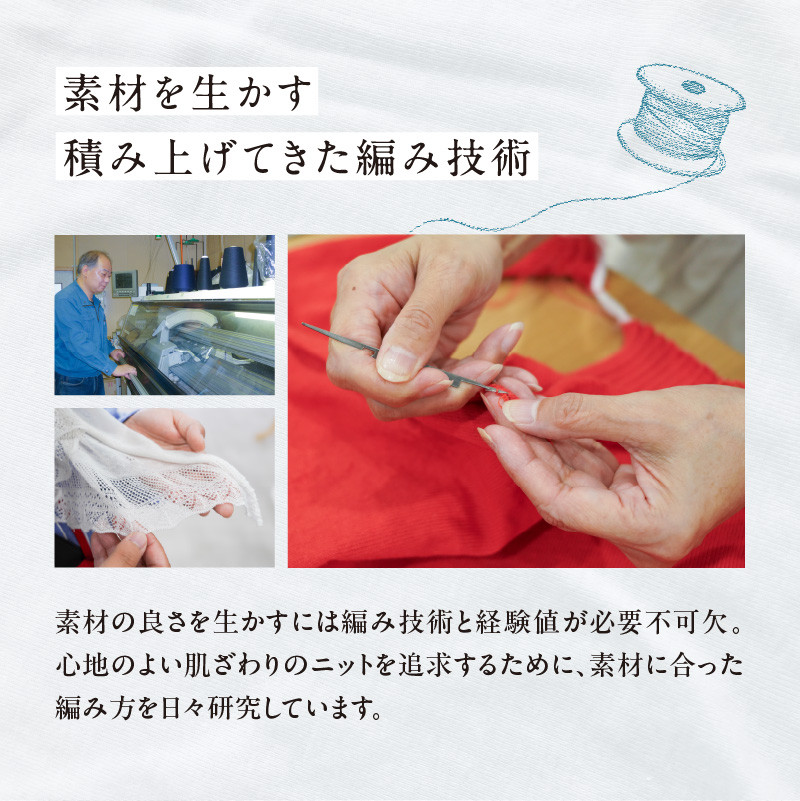 素材を生かす
積み上げてきた編み技術

素材の良さを生かすには編み技術と経験値が必要不可欠。心地のよい肌ざわりのニットを追求するために、素材に合った編み方を日々研究しています。