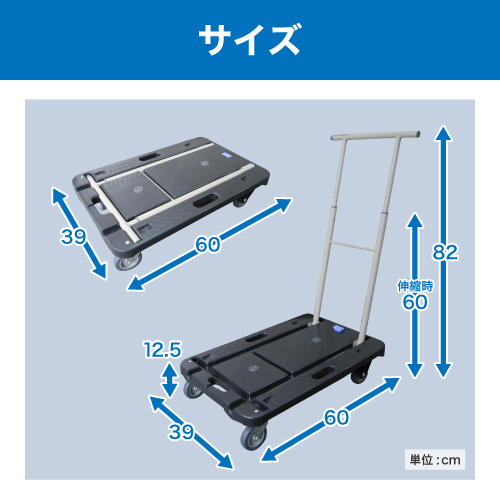 サイズ

39

60

82

伸縮時
60

12.5

39

60

単位：cm