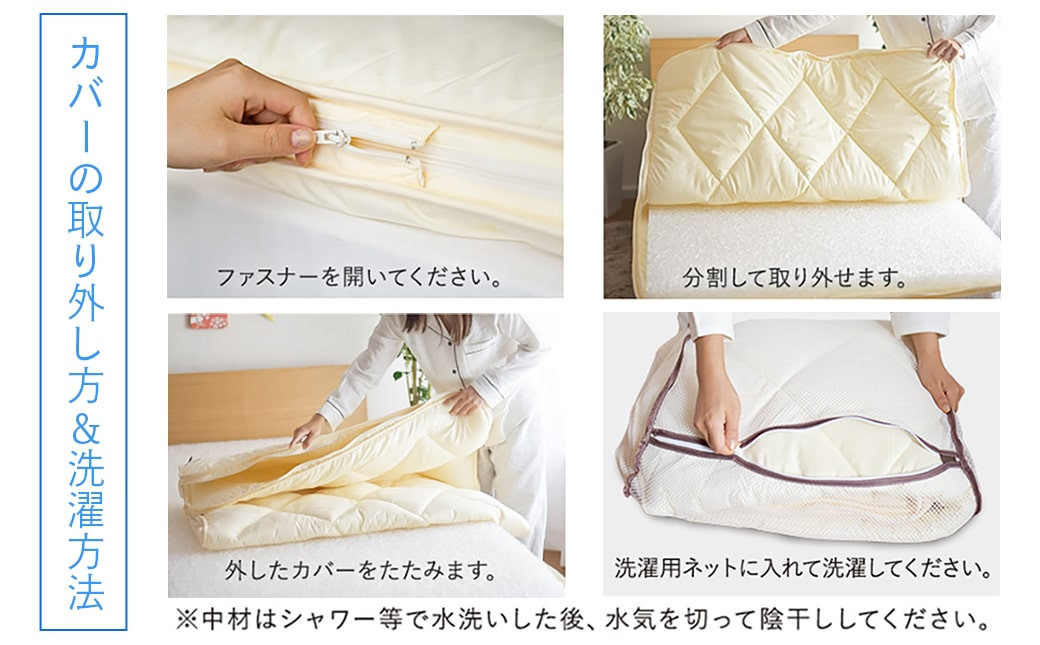 カバーの取り外し方＆洗濯方法

ファスナーを開いてください。

分割して取り外せます。

外したカバーをたたみます。

洗濯用ネットに入れて洗濯してください。

※中材はシャワー等で水洗いした後、水気を切って陰干ししてください。