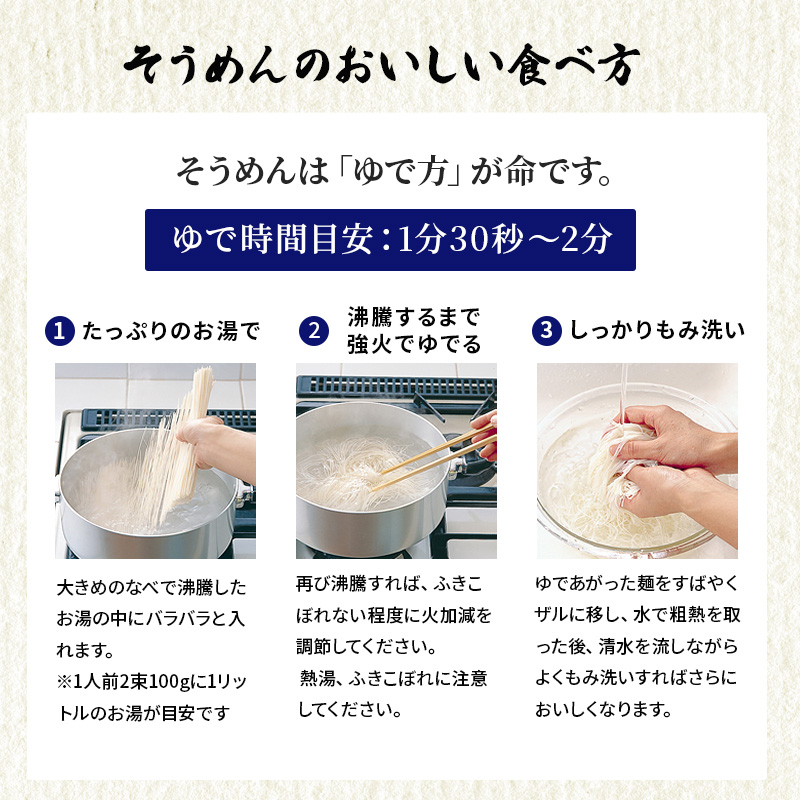 そうめんのおいしい食べ方

そうめんは「ゆで方」が命です。

ゆで時間目安：1分30秒～2分

1 たっぷりのお湯で

大きめのなべで沸騰したお湯の中にバラバラと入れます。
※1人前2束100gに1リットルのお湯が目安です

2 沸騰するまで強火でゆでる

再び沸騰すれば、ふきこぼれない程度に火加減を調節してください。
熱湯、ふきこぼれに注意してください。

3 しっかりもみ洗い

ゆであがった麺をすばやくザルに移し、水で粗熱を取った後、清水を流しながらよくもみ洗いすればさらにおいしくなります。