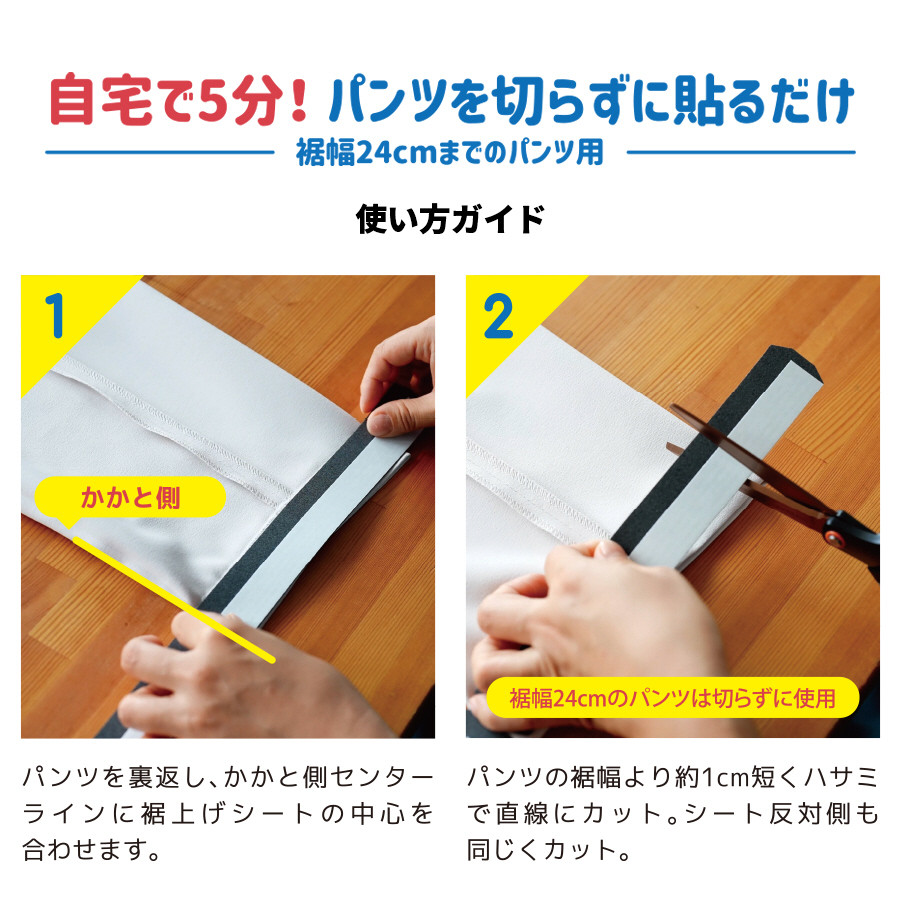 自宅で5分！パンツを切らずに貼るだけ
裾幅24cmまでのパンツ用

使い方ガイド

1

かかと側

パンツを裏返し、かかと側センターラインに裾上げシートの中心を合わせます。

2

裾幅24cmのパンツは切らずに使用

パンツの裾幅より約1cm短くハサミで直線にカット。シート反対側も同じくカット。