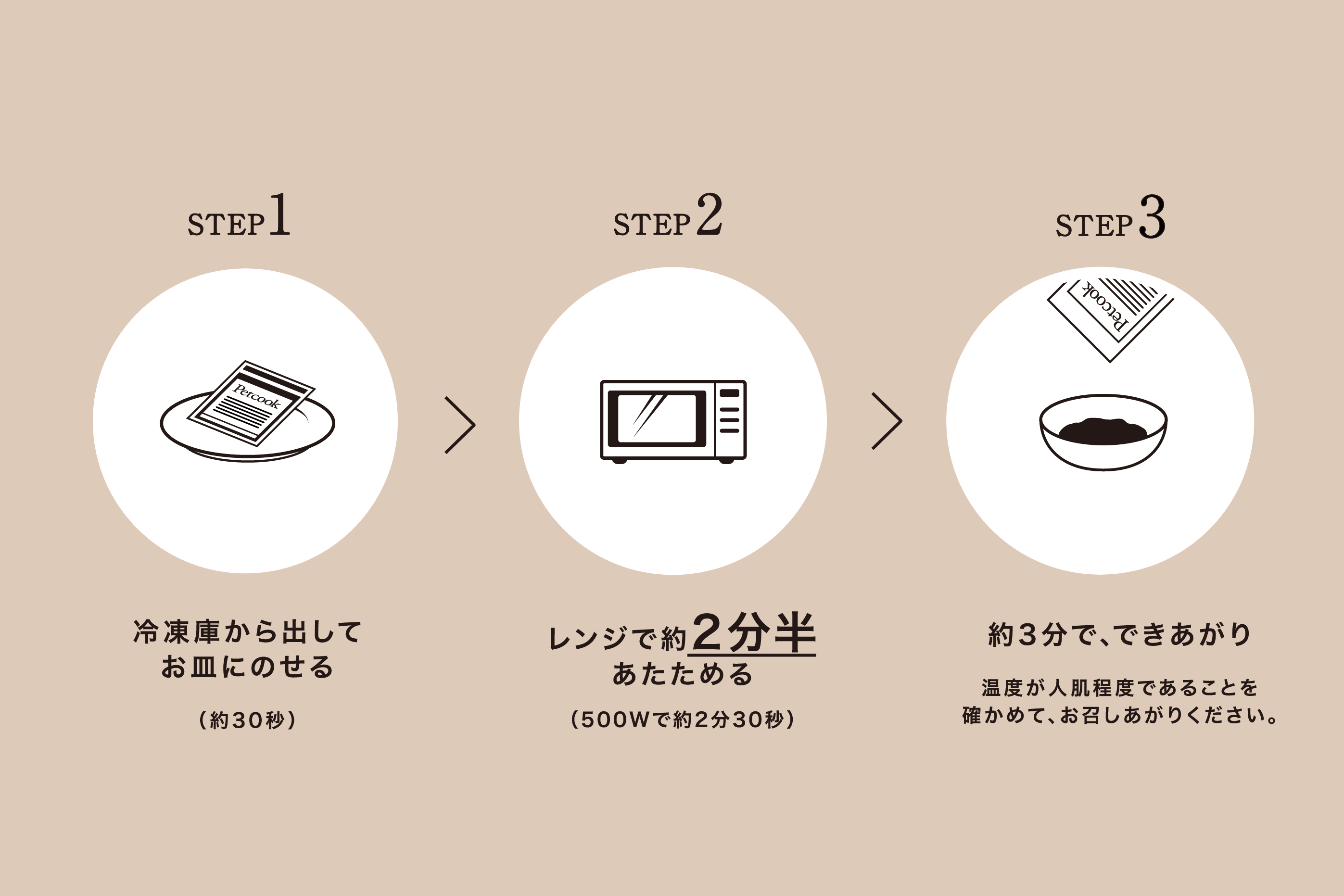 STEP 1

Petcook

冷凍庫から出して
お皿にのせる

（約30秒）

STEP 2

レンジで約2分半
あたためる

（500Wで約2分30秒）

STEP 3

Petcook

約3分で、できあがり

温度が人肌程度であることを
確かめて、お召しあがりください。