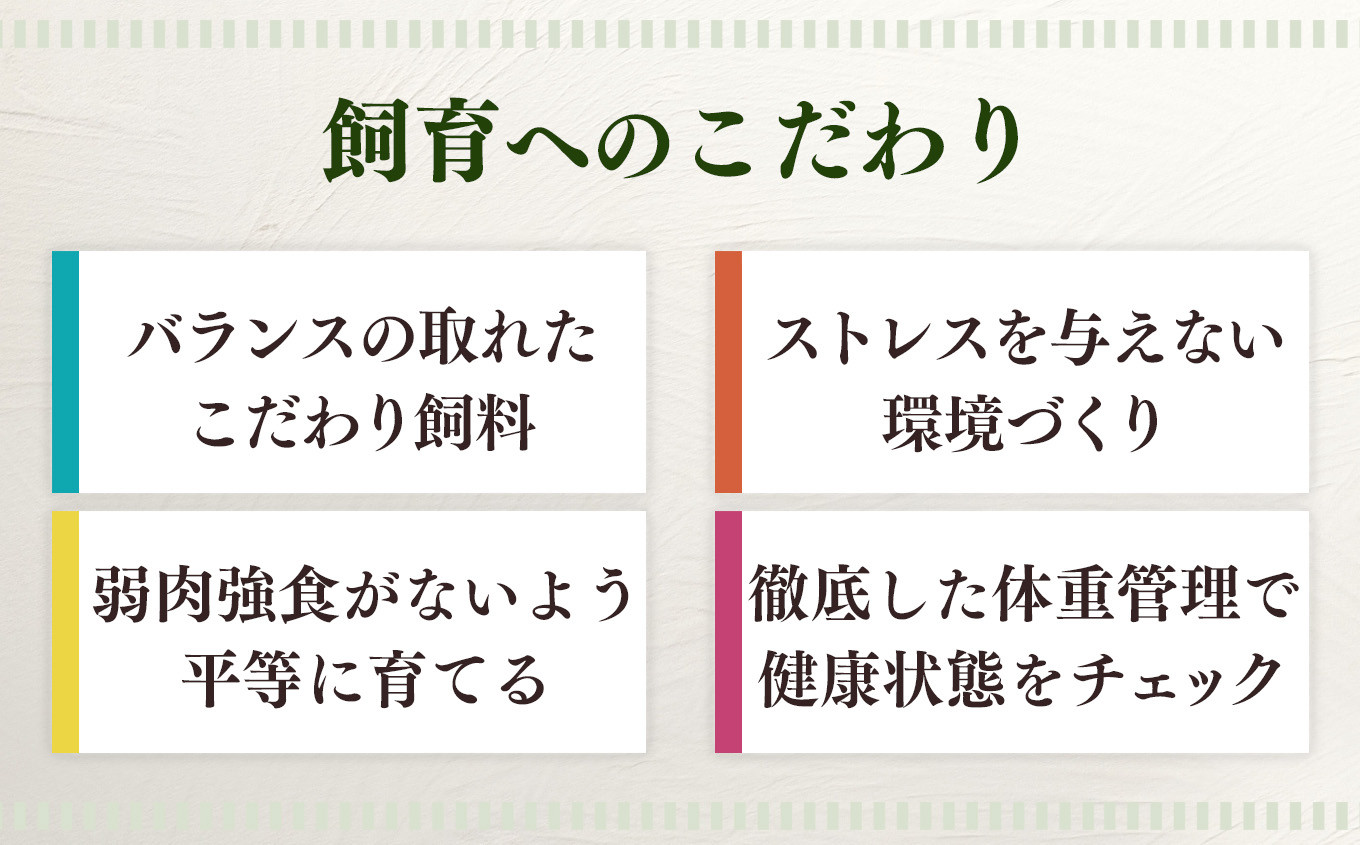 飼育へのこだわり

バランスの取れた
こだわり飼料

ストレスを与えない
環境づくり

弱肉強食がないよう
平等に育てる

徹底した体重管理で
健康状態をチェック