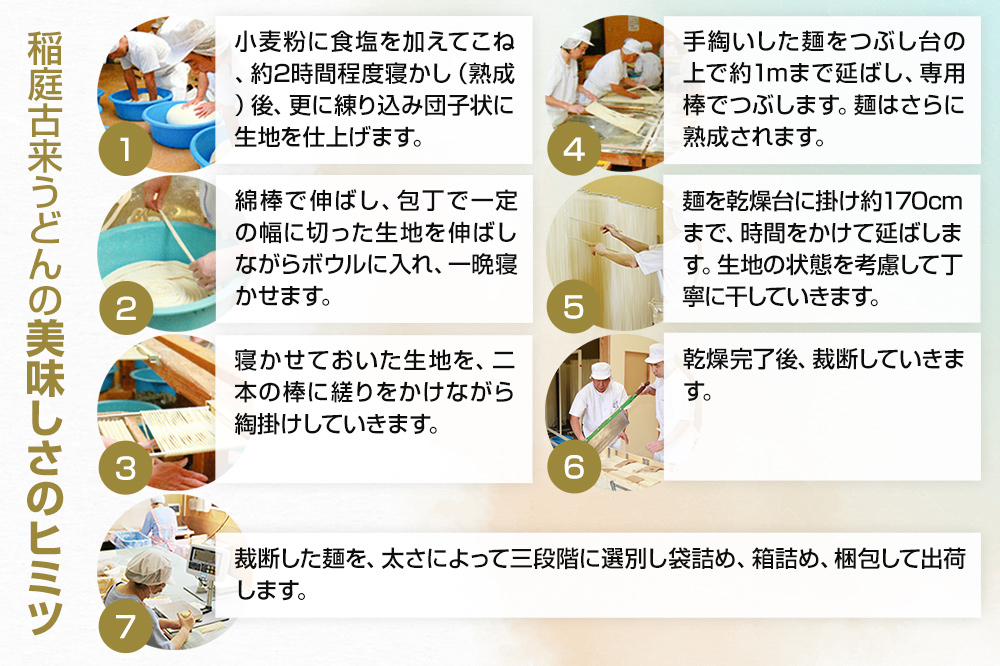 稲庭古来うどんの美味しさのヒミツ

1
小麦粉に食塩を加えてこね、約2時間程度寝かし（熟成）後、更に練り込み団子状に生地を仕上げます。

2
綿棒で伸ばし、包丁で一定の幅に切った生地を伸ばしながらボウルに入れ、一晩寝かせます。

3
寝かせておいた生地を、二本の棒に縒りをかけながら綯掛けしていきます。

4
手綯いした麺をつぶし台の上で約1mまで延ばし、専用棒でつぶします。麺はさらに熟成されます。

5
麺を乾燥台に掛け約170cmまで、時間をかけて延ばします。生地の状態を考慮して丁寧に干していきます。

6
乾燥完了後、裁断していきます。

7
裁断した麺を、太さによって三段階に選別し袋詰め、箱詰め、梱包して出荷します。