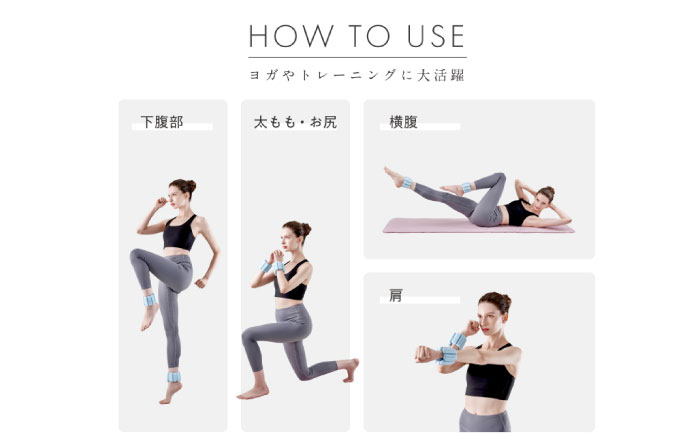 HOW TO USE

ヨガやトレーニングに大活躍

下腹部

太もも・お尻

横腹

肩