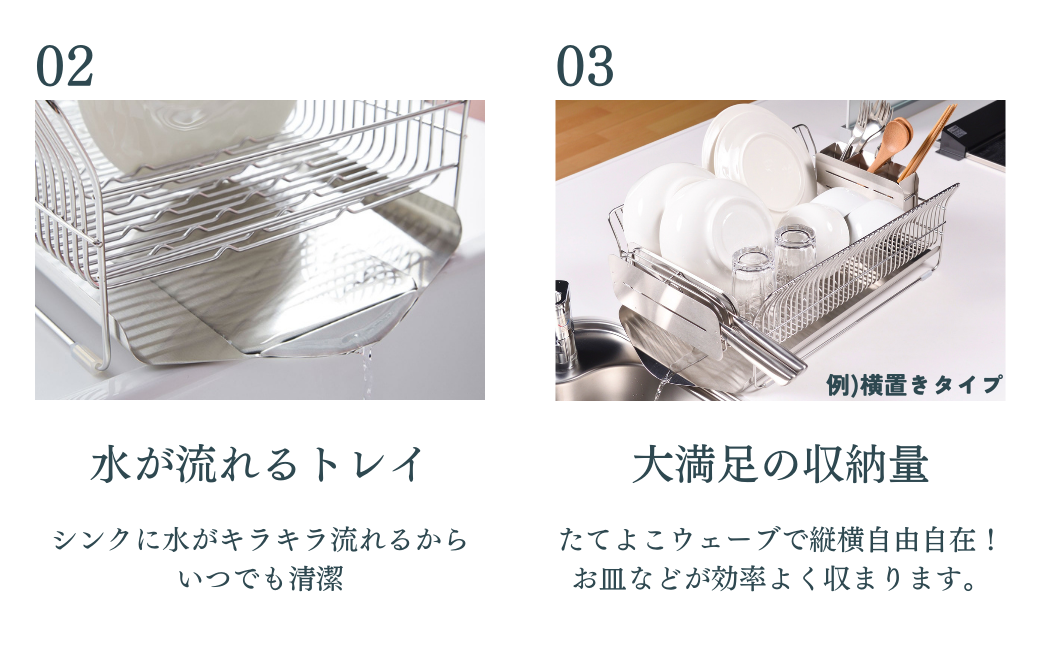 02

水が流れるトレイ

シンクに水がキラキラ流れるから
いつでも清潔

03

例)横置きタイプ

大満足の収納量

たてよこウェーブで縦横自由自在！
お皿などが効率よく収まります。