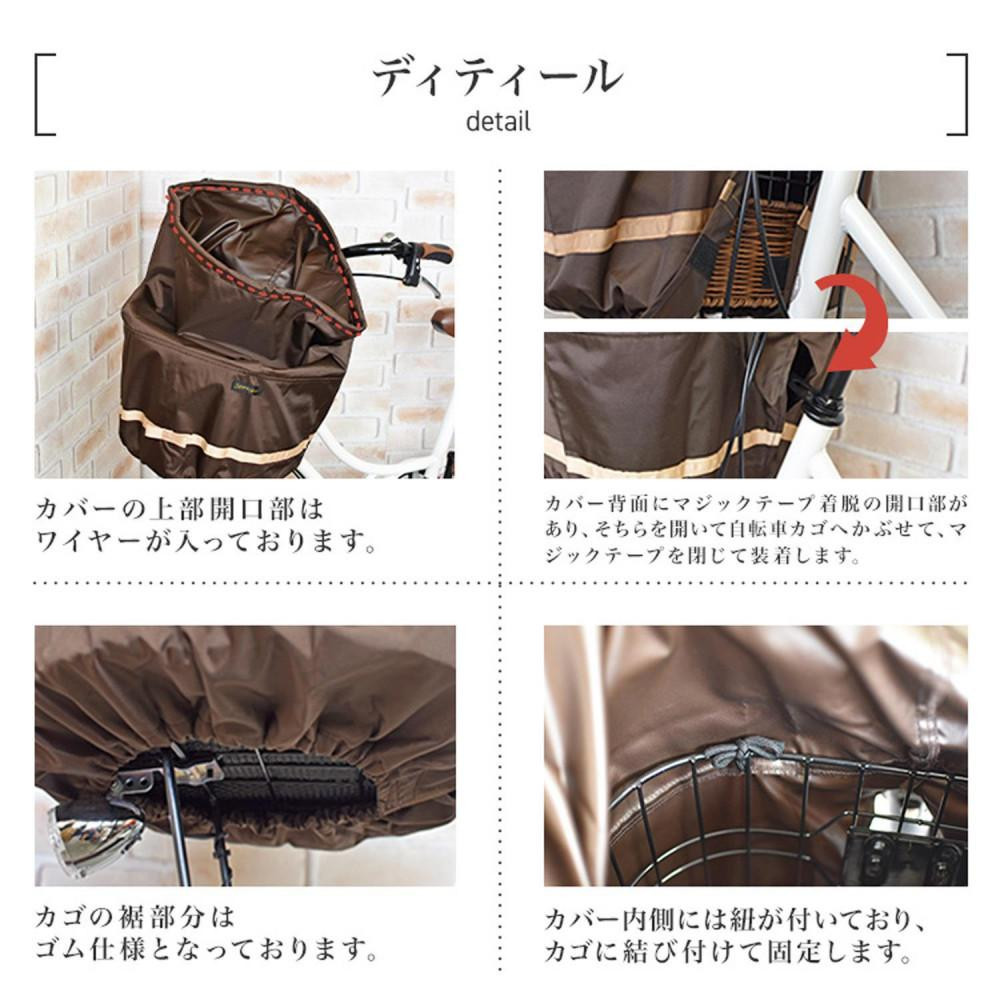 ディティール
detail

カバーの上部開口部は
ワイヤーが入っております。

カバー背面にマジックテープ着脱の開口部があり、そちらを開いて自転車カゴへかぶせて、マジックテープを閉じて装着します。

カゴの裾部分は
ゴム仕様となっております。

カバー内側には紐が付いており、
カゴに結び付けて固定します。