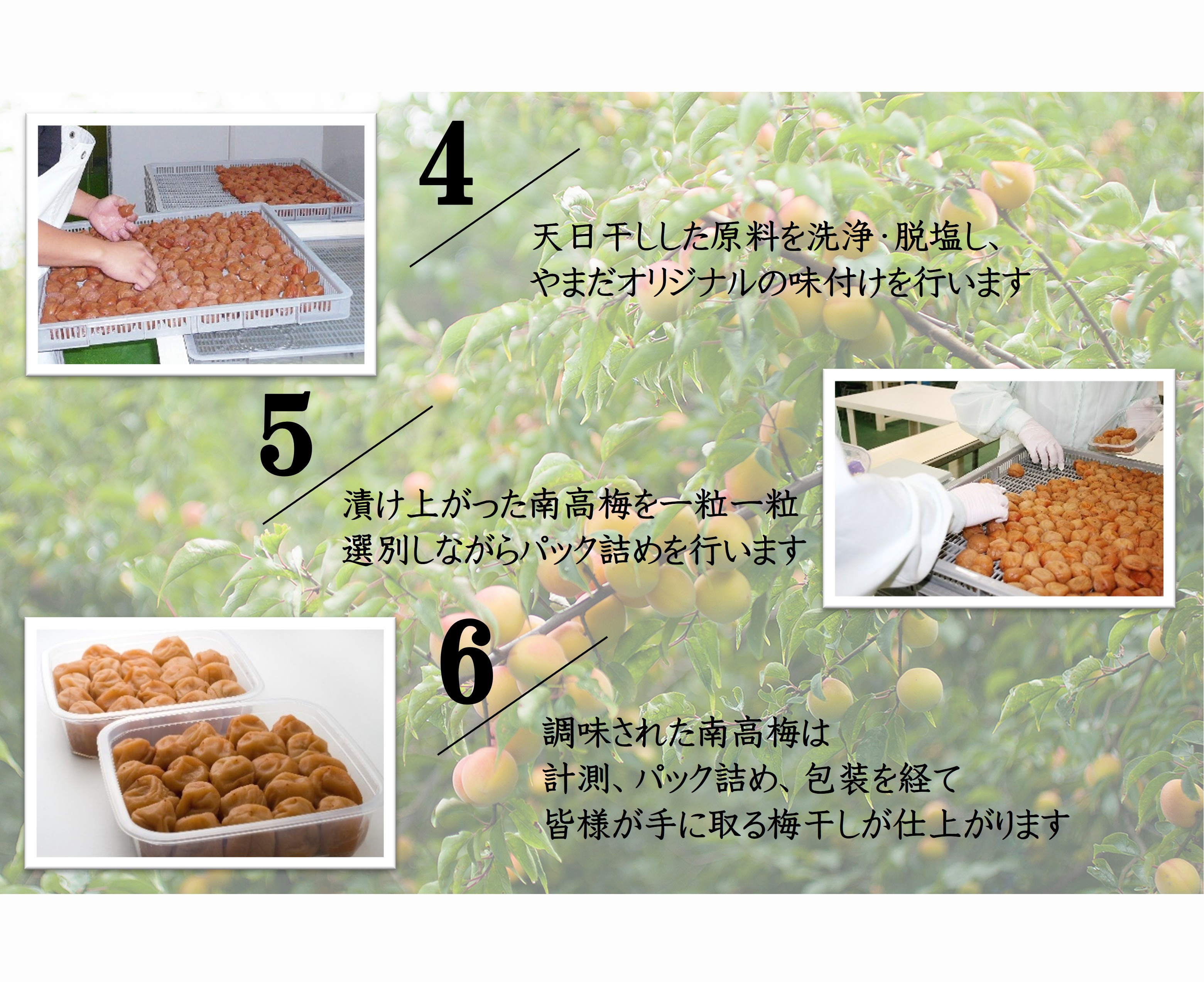 4

天日干しした原料を洗浄・脱塩し、
やまだオリジナルの味付けを行います

5

漬け上がった南高梅を一粒一粒
選別しながらパック詰めを行います

6

調味された南高梅は
計測、パック詰め、包装を経て
皆様が手に取る梅干しが仕上がります