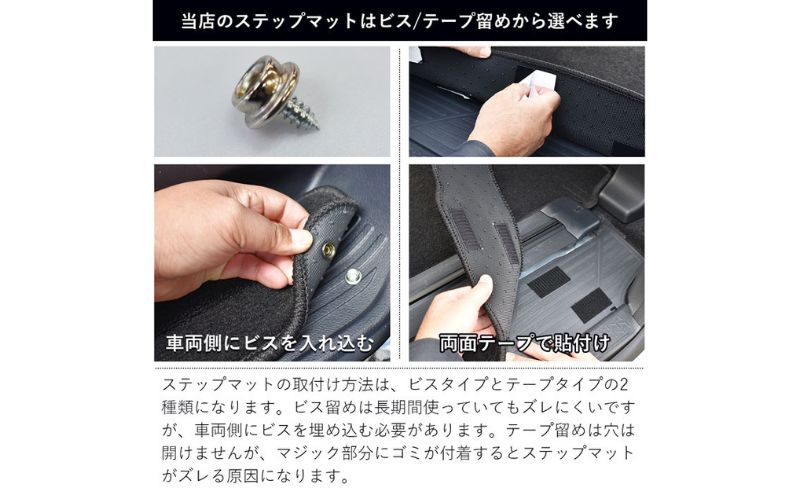 当店のステップマットはビス/テープ留めから選べます

車両側にビスを入れ込む

両面テープで貼付け

ステップマットの取付け方法は、ビスタイプとテープタイプの2種類になります。ビス留めは長期間使っていてもズレにくいですが、車両側にビスを埋め込む必要があります。テープ留めは穴は開けませんが、マジック部分にゴミが付着するとステップマットがズレる原因になります。