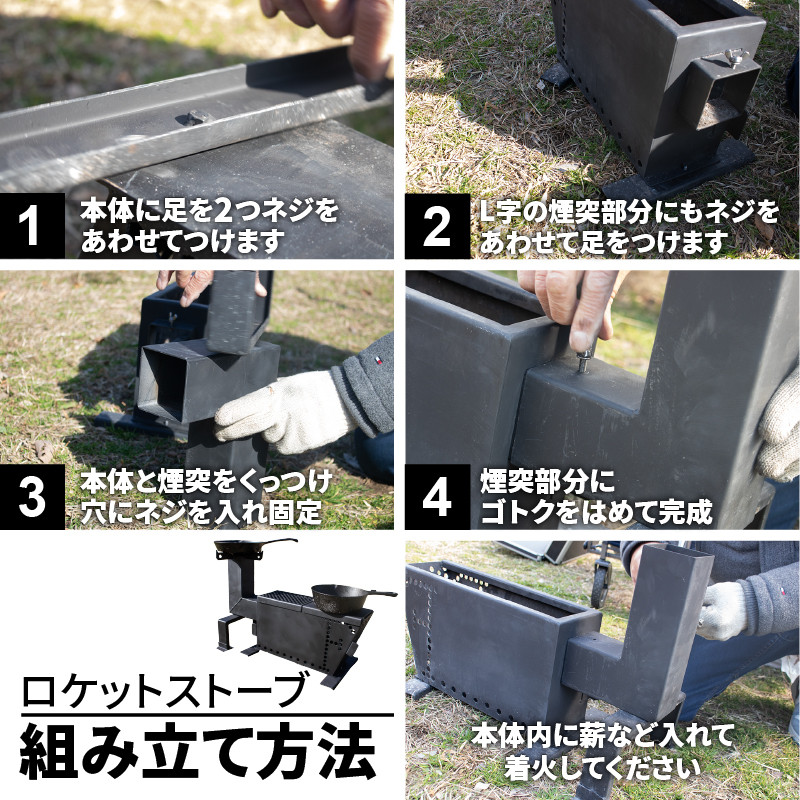 1 本体に足を2つネジをあわせてつけます

2 L字の煙突部分にもネジをあわせて足をつけます

3 本体と煙突をくっつけ穴にネジを入れ固定

4 煙突部分にゴトクをはめて完成

ロケットストーブ
組み立て方法

本体内に薪など入れて着火してください