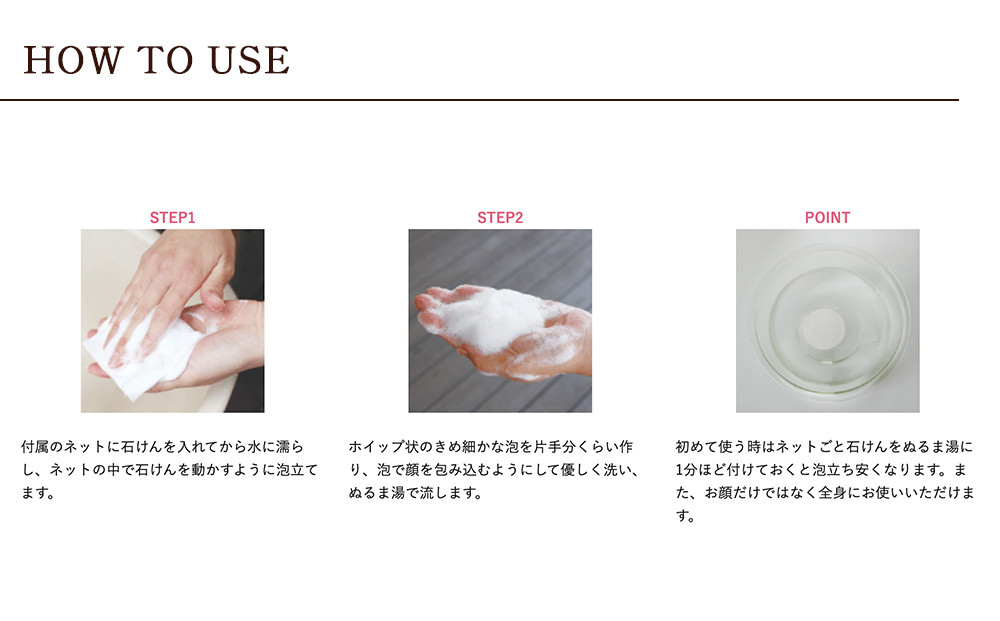 HOW TO USE

STEP1

付属のネットに石けんを入れてから水に濡らし、ネットの中で石けんを動かすように泡立てます。

STEP2

ホイップ状のきめ細かな泡を片手分くらい作り、泡で顔を包み込むようにして優しく洗い、ぬるま湯で流します。

POINT

初めて使う時はネットごと石けんをぬるま湯に1分ほど付けておくと泡立ち安くなります。また、お顔だけではなく全身にお使いいただけます。