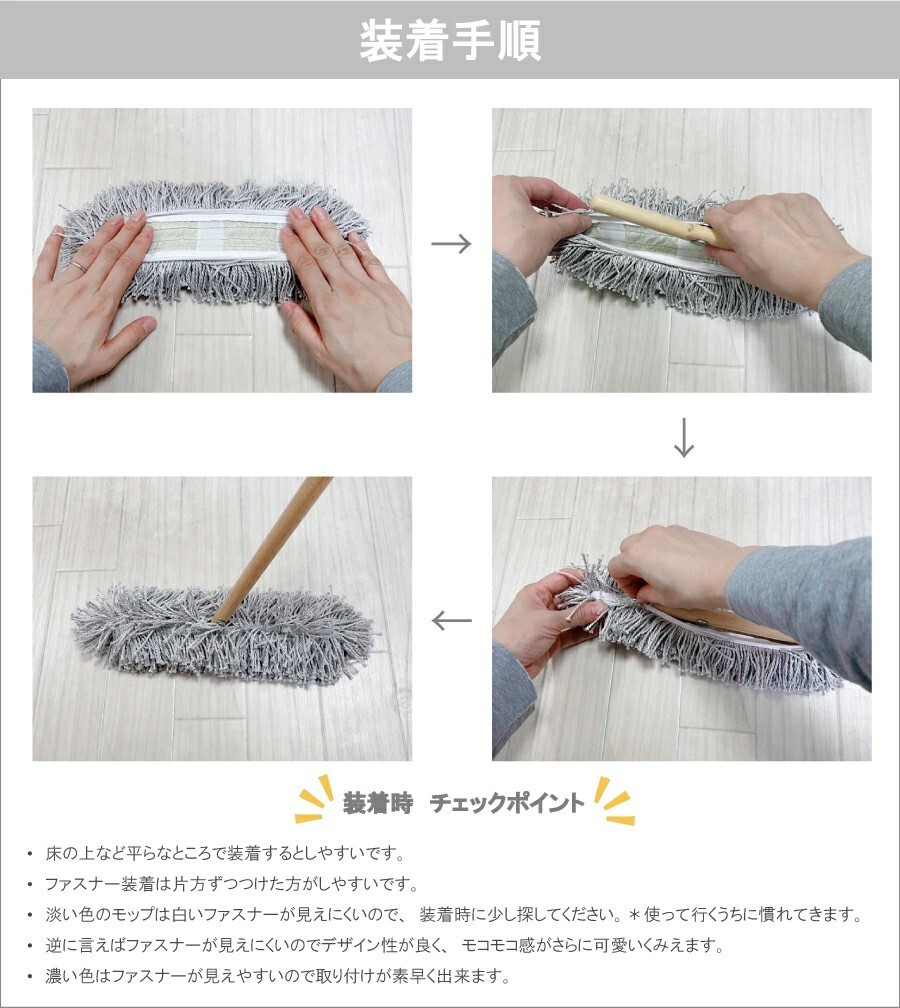 装着手順

→

↓

←

装着時　チェックポイント

• 床の上など平らなところで装着するとしやすいです。

• ファスナー装着は片方ずつつけた方がしやすいです。

• 淡い色のモップは白いファスナーが見えにくいので、 装着時に少し探してください。＊使って行くうちに慣れてきます。

• 逆に言えばファスナーが見えにくいのでデザイン性が良く、 モコモコ感がさらに可愛いくみえます。

• 濃い色はファスナーが見えやすいので取り付けが素早く出来ます。