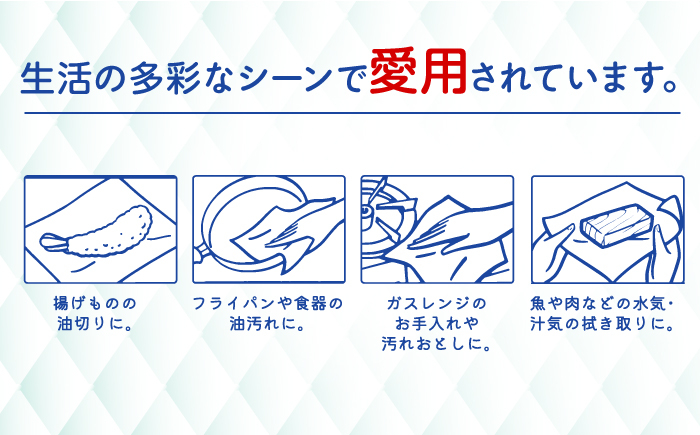 生活の多彩なシーンで愛用されています。

揚げものの油切りに。

フライパンや食器の油汚れに。

ガスレンジのお手入れや汚れおとしに。

魚や肉などの水気・汁気の拭き取りに。