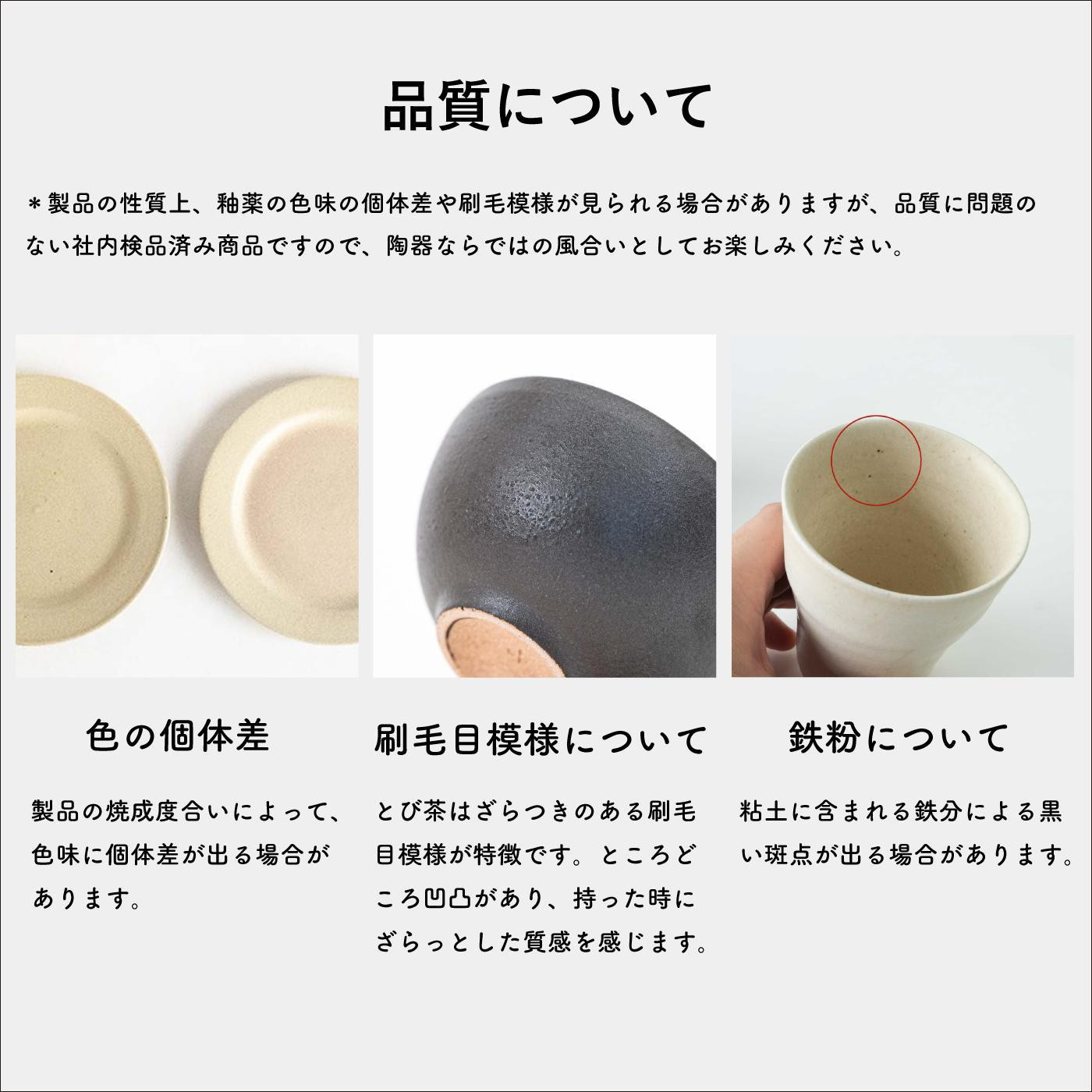 品質について

＊製品の性質上、釉薬の色味の個体差や刷毛模様が見られる場合がありますが、品質に問題のない社内検品済み商品ですので、陶器ならではの風合いとしてお楽しみください。

色の個体差

製品の焼成度合いによって、色味に個体差が出る場合があります。

刷毛目模様について

とび茶はざらつきのある刷毛目模様が特徴です。ところどころ凹凸があり、持った時にざらっとした質感を感じます。

鉄粉について

粘土に含まれる鉄分による黒い斑点が出る場合があります。