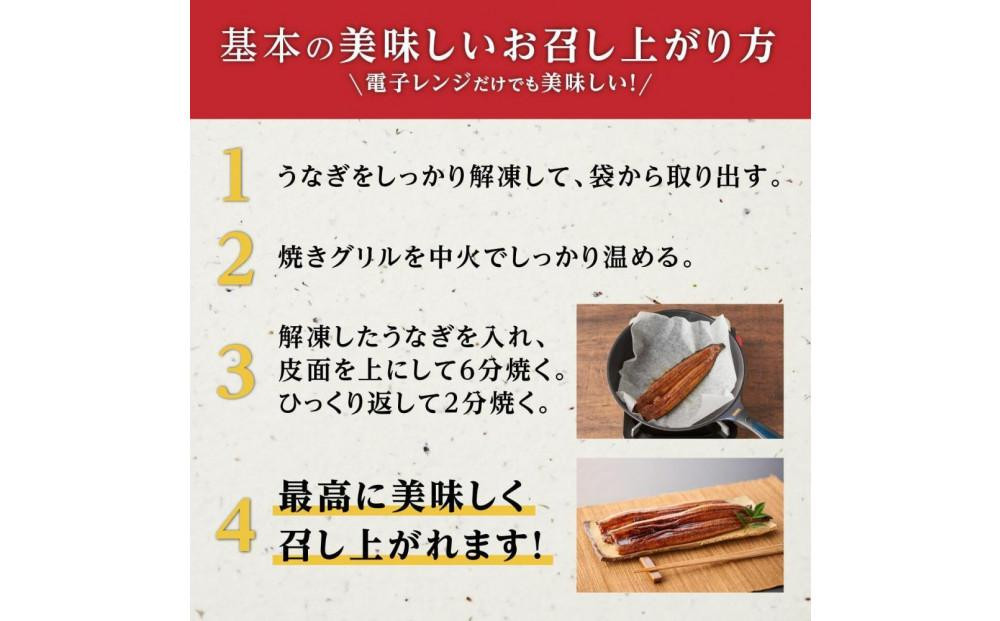 基本の美味しいお召し上がり方

\電子レンジだけでも美味しい!/

1 うなぎをしっかり解凍して、袋から取り出す。

2 焼きグリルを中火でしっかり温める。

3 解凍したうなぎを入れ、皮面を上にして6分焼く。ひっくり返して2分焼く。

4 最高に美味しく召し上がれます!