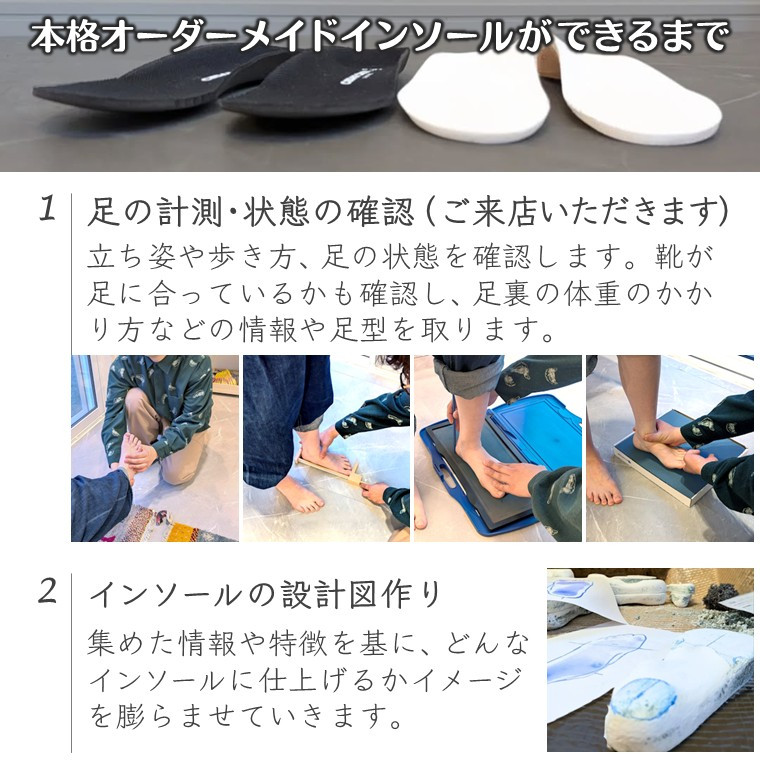 本格オーダーメイドインソールができるまで

1 足の計測・状態の確認（ご来店いただきます）

立ち姿や歩き方、足の状態を確認します。靴が足に合っているかも確認し、足裏の体重のかかり方などの情報や足型を取ります。

2 インソールの設計図作り

集めた情報や特徴を基に、どんなインソールに仕上げるかイメージを膨らませていきます。