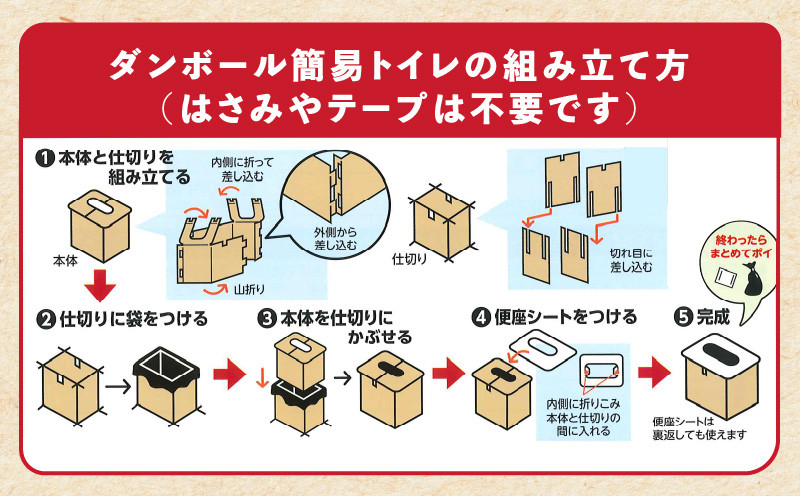 ダンボール簡易トイレの組み立て方
（はさみやテープは不要です）

❶ 本体と仕切りを組み立てる

本体

内側に折って差し込む

外側から差し込む

山折り

仕切り

切れ目に差し込む

終わったらまとめてポイ

❷ 仕切りに袋をつける

❸ 本体を仕切りにかぶせる

❹ 便座シートをつける

内側に折りこみ本体と仕切りの間に入れる

❺ 完成

便座シートは裏返しても使えます