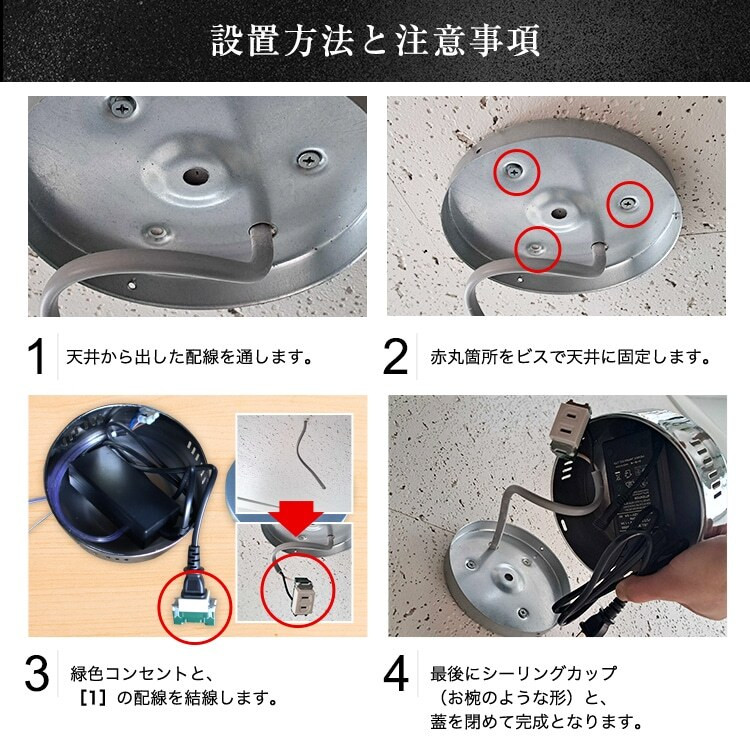 設置方法と注意事項

1 天井から出した配線を通します。

2 赤丸箇所をビスで天井に固定します。

3 緑色コンセントと、【1】の配線を結線します。

4 最後にシーリングカップ（お椀のような形）と、蓋を閉めて完成となります。