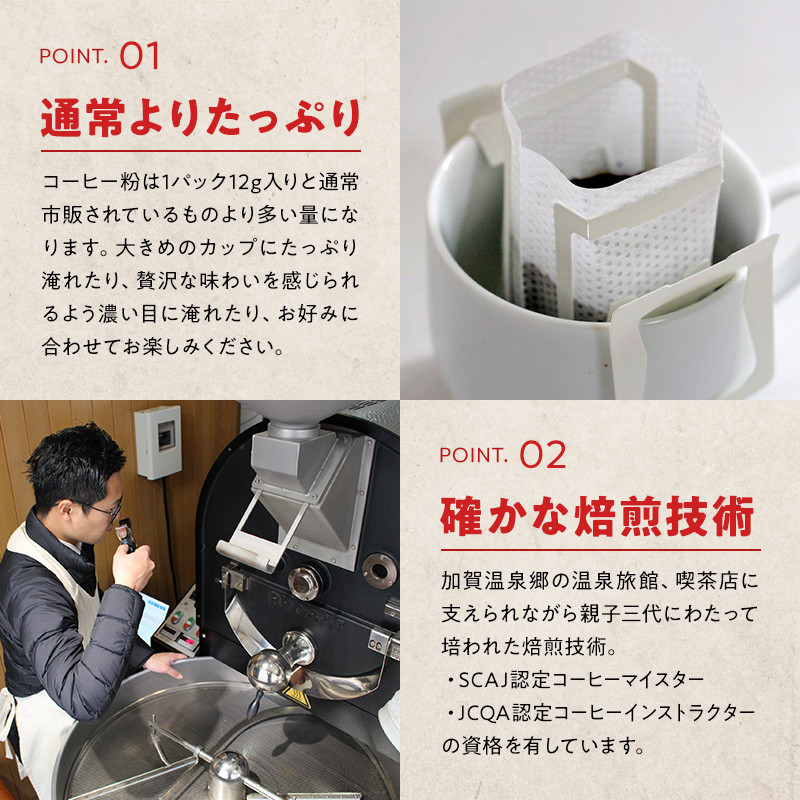 POINT. 01

通常よりたっぷり

コーヒー粉は1パック12g入りと通常市販されているものより多い量になります。大きめのカップにたっぷり淹れたり、贅沢な味わいを感じられるよう濃い目に淹れたり、お好みに合わせてお楽しみください。

POINT. 02

確かな焙煎技術

加賀温泉郷の温泉旅館、喫茶店に支えられながら親子三代にわたって培われた焙煎技術。
・SCAJ認定コーヒーマイスター
・JCQA認定コーヒーインストラクター
の資格を有しています。

PROBAT