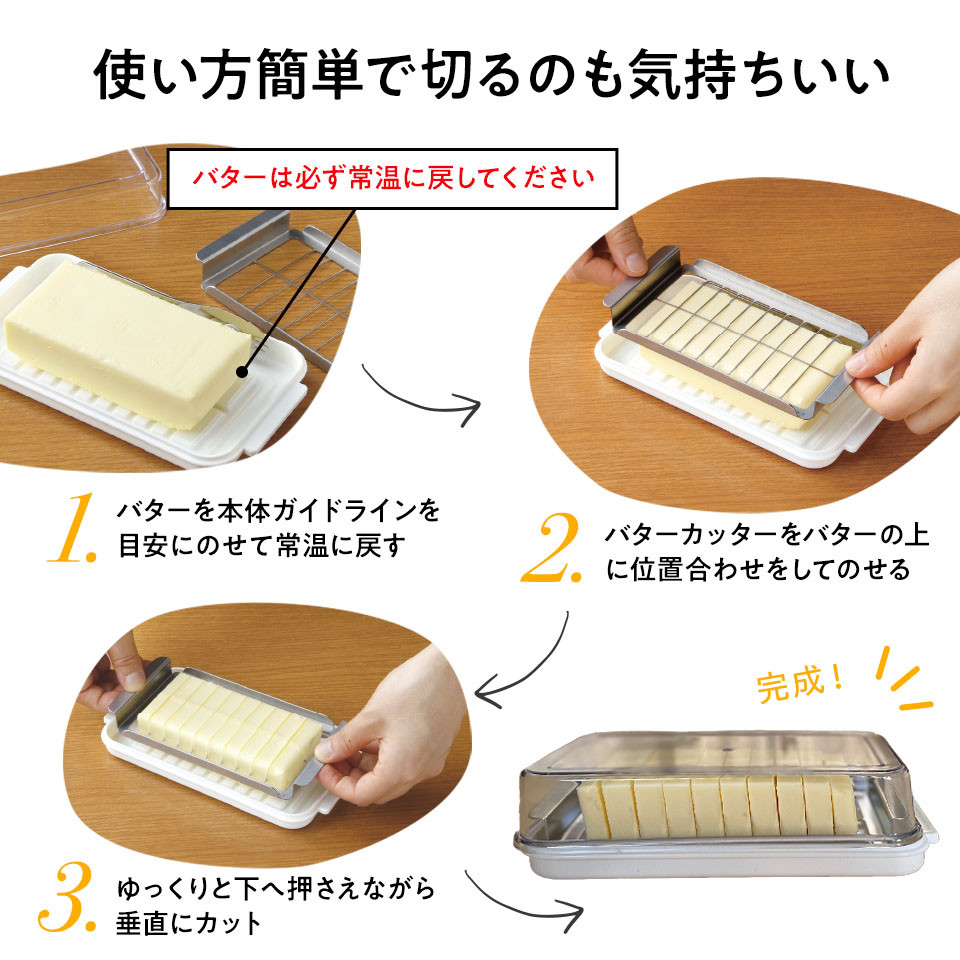 使い方簡単で切るのも気持ちいい

バターは必ず常温に戻してください

1. バターを本体ガイドラインを目安にのせて常温に戻す

2. バターカッターをバターの上に位置合わせをしてのせる

3. ゆっくりと下へ押さえながら垂直にカット

完成！