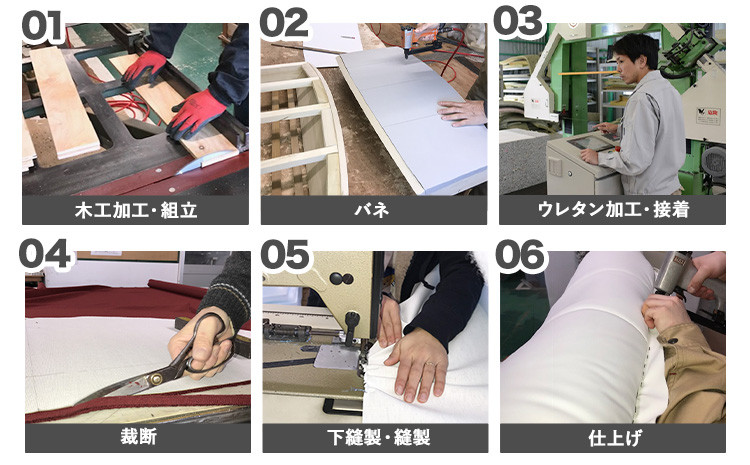 01
木工加工・組立

02
バネ

03
ウレタン加工・接着

04
裁断

05
下縫製・縫製

06
仕上げ