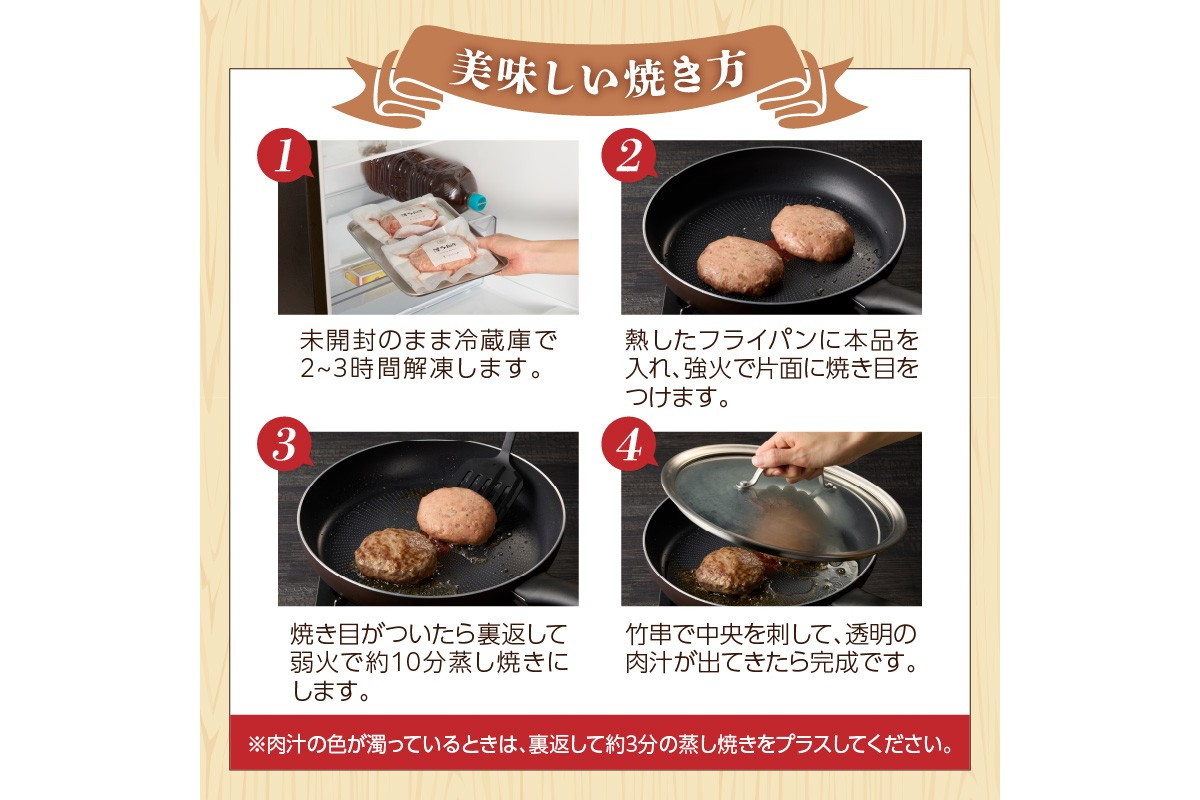 美味しい焼き方

1
未開封のまま冷蔵庫で2~3時間解凍します。

2
熱したフライパンに本品を入れ、強火で片面に焼き目をつけます。

3
焼き目がついたら裏返して弱火で約10分蒸し焼きにします。

4
竹串で中央を刺して、透明の肉汁が出てきたら完成です。

※肉汁の色が濁っているときは、裏返して約3分の蒸し焼きをプラスしてください。