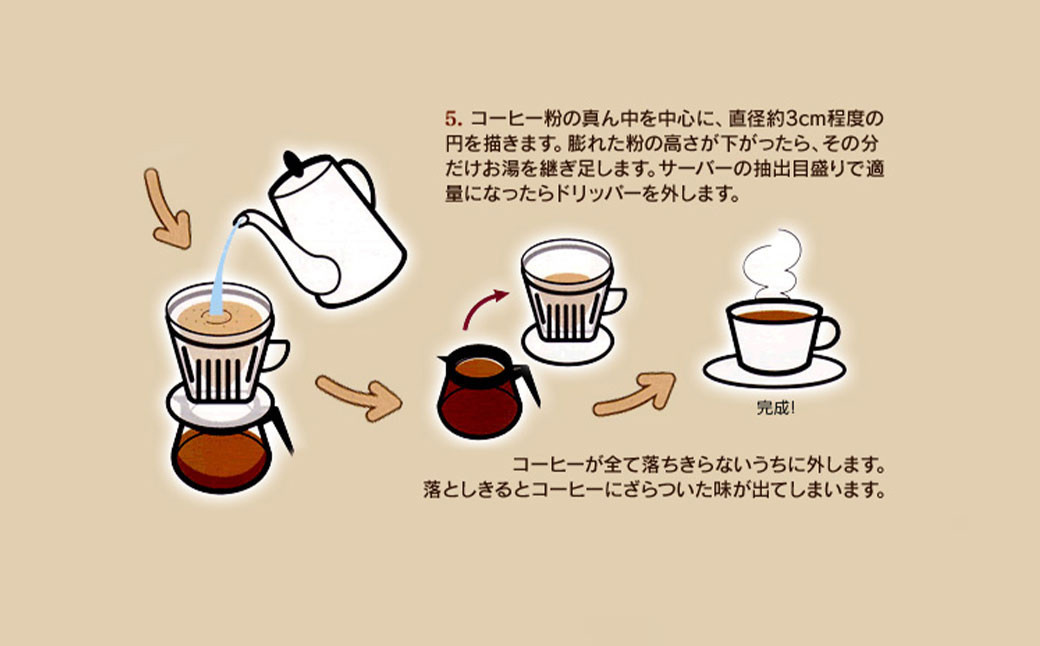 5. コーヒー粉の真ん中を中心に、直径約3cm程度の円を描きます。膨れた粉の高さが下がったら、その分だけお湯を継ぎ足します。サーバーの抽出目盛りで適量になったらドリッパーを外します。

完成!

コーヒーが全て落ちきらないうちに外します。
落としきるとコーヒーにざらついた味が出てしまいます。