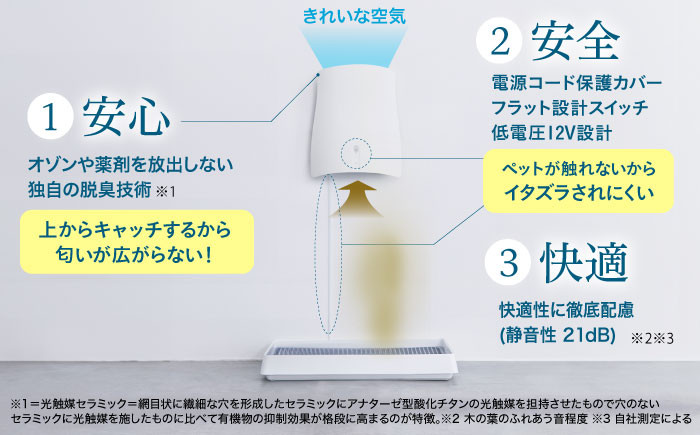 きれいな空気

1 安心

オゾンや薬剤を放出しない
独自の脱臭技術 ※1

上からキャッチするから
匂いが広がらない！

2 安全

電源コード保護カバー
フラット設計スイッチ
低電圧12V設計

ペットが触れないから
イタズラされにくい

3 快適

快適性に徹底配慮
(静音性 21dB) ※2※3

※1＝光触媒セラミック＝網目状に繊細な穴を形成したセラミックにアナターゼ型酸化チタンの光触媒を担持させたもので穴のないセラミックに光触媒を施したものに比べて有機物の抑制効果が格段に高まるのが特徴。※2 木の葉のふれあう音程度 ※3 自社測定による