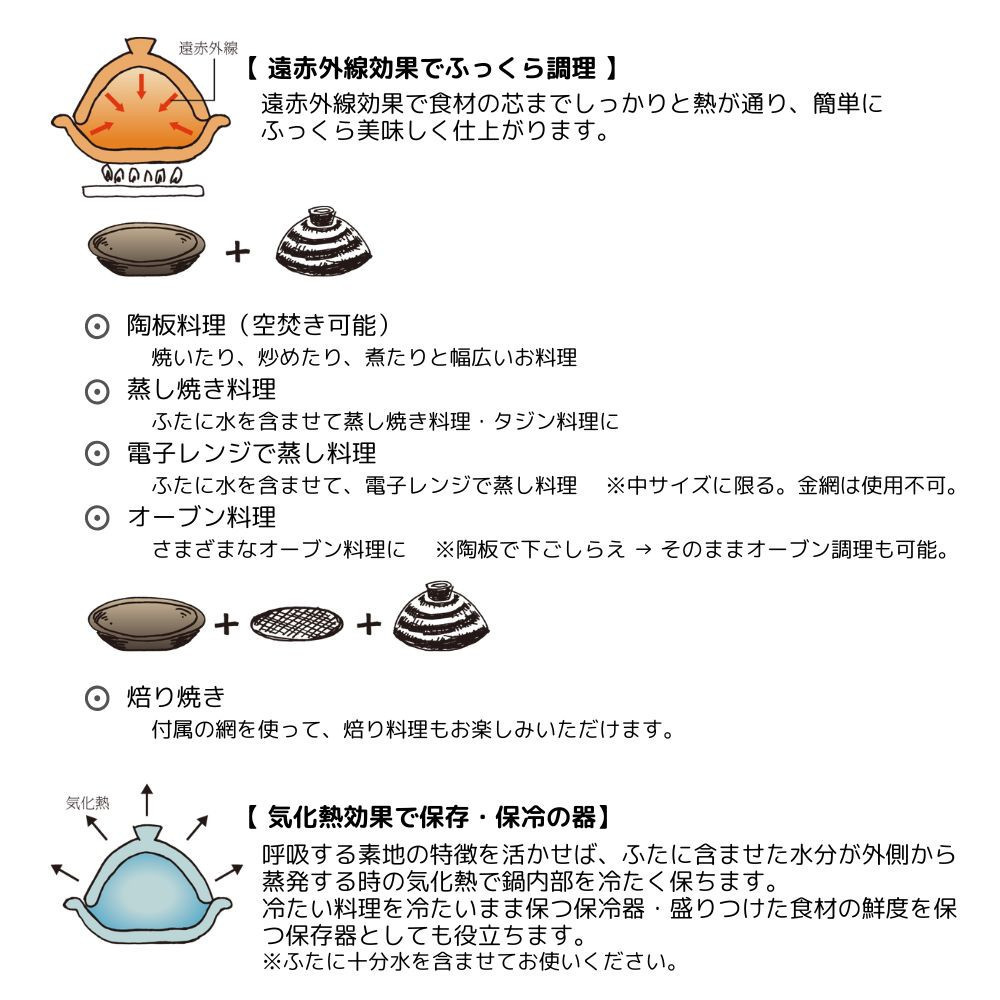 遠赤外線

【 遠赤外線効果でふっくら調理 】
遠赤外線効果で食材の芯までしっかりと熱が通り、簡単にふっくら美味しく仕上がります。

+

⊙ 陶板料理（空焚き可能）
焼いたり、炒めたり、煮たりと幅広いお料理

⊙ 蒸し焼き料理
ふたに水を含ませて蒸し焼き料理・タジン料理に

⊙ 電子レンジで蒸し料理
ふたに水を含ませて、電子レンジで蒸し料理　※中サイズに限る。金網は使用不可。

⊙ オーブン料理
さまざまなオーブン料理に　※陶板で下ごしらえ → そのままオーブン調理も可能。

+ +

⊙ 焙り焼き
付属の網を使って、焙り料理もお楽しみいただけます。

気化熱

【 気化熱効果で保存・保冷の器】
呼吸する素地の特徴を活かせば、ふたに含ませた水分が外側から蒸発する時の気化熱で鍋内部を冷たく保ちます。
冷たい料理を冷たいまま保つ保冷器・盛りつけた食材の鮮度を保つ保存器としても役立ちます。
※ふたに十分水を含ませてお使いください。