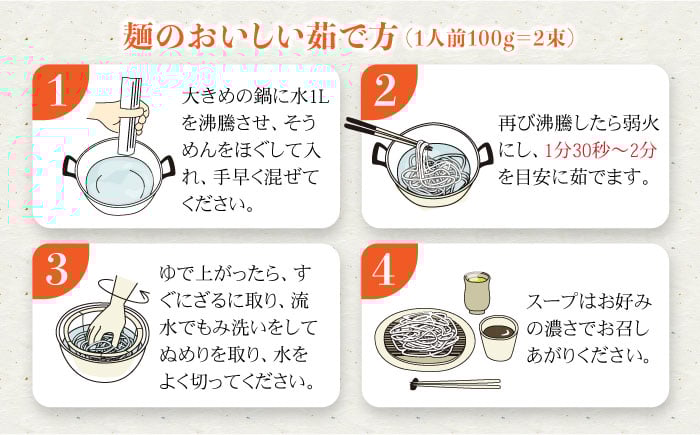 麺のおいしい茹で方（1人前100g＝2束）

1

大きめの鍋に水1Lを沸騰させ、そうめんをほぐして入れ、手早く混ぜてください。

2

再び沸騰したら弱火にし、1分30秒～2分を目安に茹でます。

3

ゆで上がったら、すぐにざるに取り、流水でもみ洗いをしてぬめりを取り、水をよく切ってください。

4

スープはお好みの濃さでお召しあがりください。