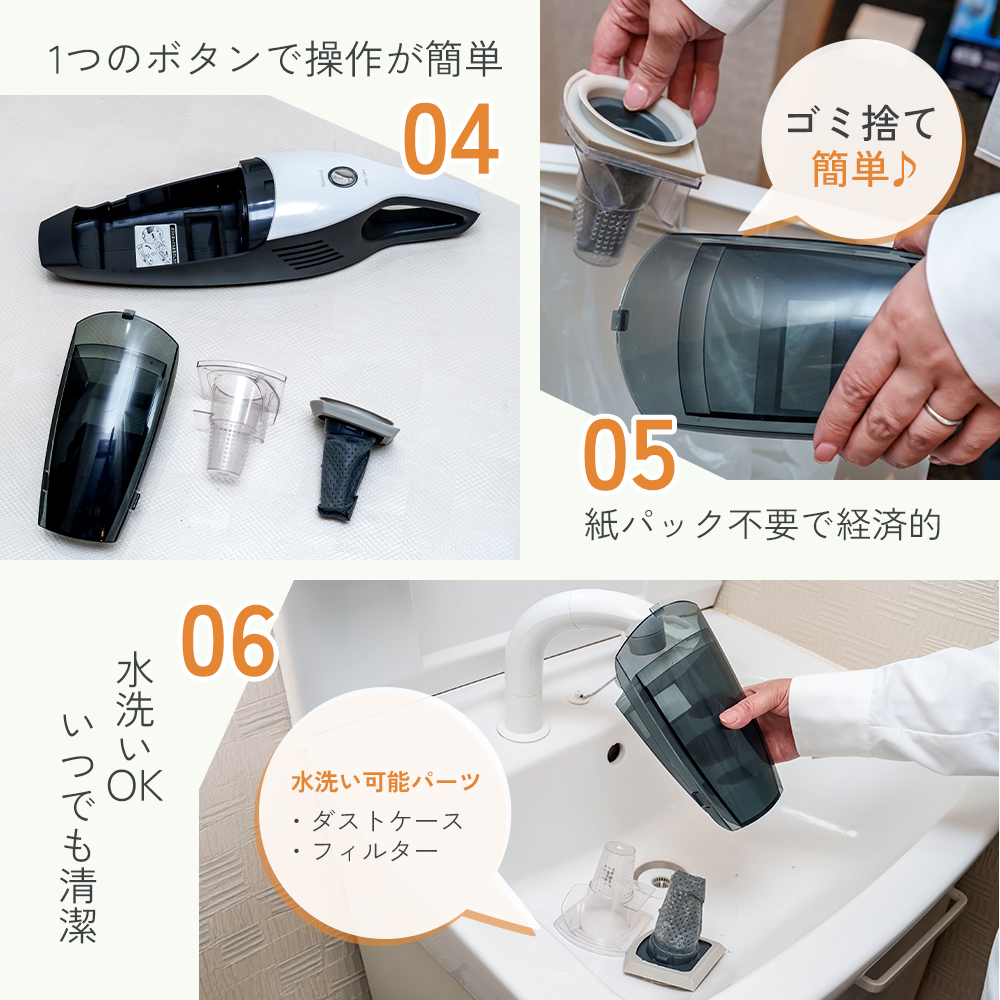 1つのボタンで操作が簡単

04

ゴミ捨て
簡単♪

05

紙パック不要で経済的

06

水洗いOK
いつでも清潔

水洗い可能パーツ
・ダストケース
・フィルター