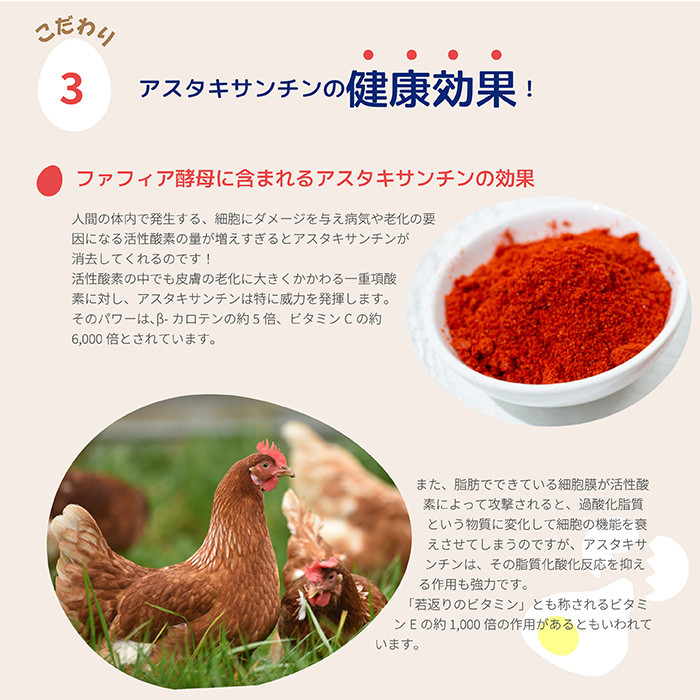 こだわり

3

アスタキサンチンの健康効果！

ファフィア酵母に含まれるアスタキサンチンの効果

人間の体内で発生する、細胞にダメージを与え病気や老化の要因になる活性酸素の量が増えすぎるとアスタキサンチンが消去してくれるのです！
活性酸素の中でも皮膚の老化に大きくかかわる一重項酸素に対し、アスタキサンチンは特に威力を発揮します。
そのパワーは、β- カロテンの約 5 倍、ビタミン C の約 6,000 倍とされています。

また、脂肪でできている細胞膜が活性酸素によって攻撃されると、過酸化脂質という物質に変化して細胞の機能を衰えさせてしまうのですが、アスタキサンチンは、その脂質化酸化反応を抑える作用も強力です。
「若返りのビタミン」とも称されるビタミン E の約 1,000 倍の作用があるともいわれています。