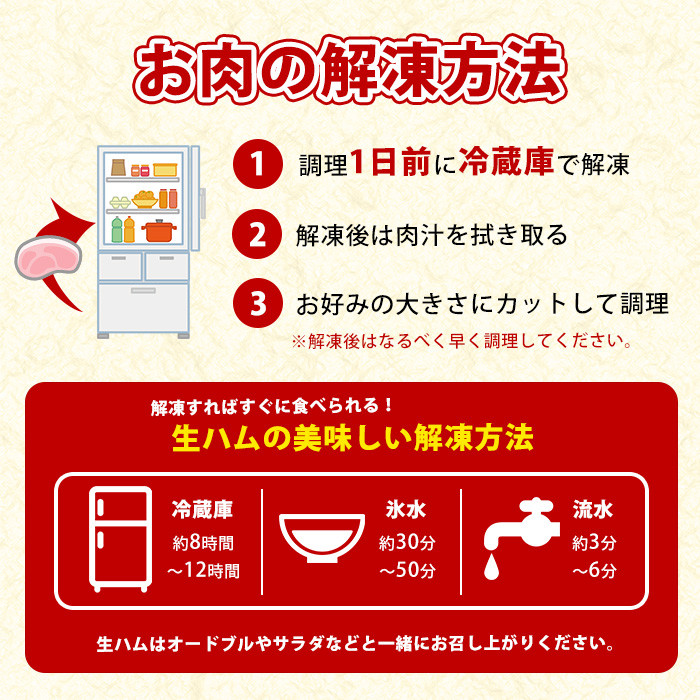 お肉の解凍方法

1 調理1日前に冷蔵庫で解凍

2 解凍後は肉汁を拭き取る

3 お好みの大きさにカットして調理

※解凍後はなるべく早く調理してください。

解凍すればすぐに食べられる！
生ハムの美味しい解凍方法

冷蔵庫
約8時間
～12時間

氷水
約30分
～50分

流水
約3分
～6分

生ハムはオードブルやサラダなどと一緒にお召し上がりください。