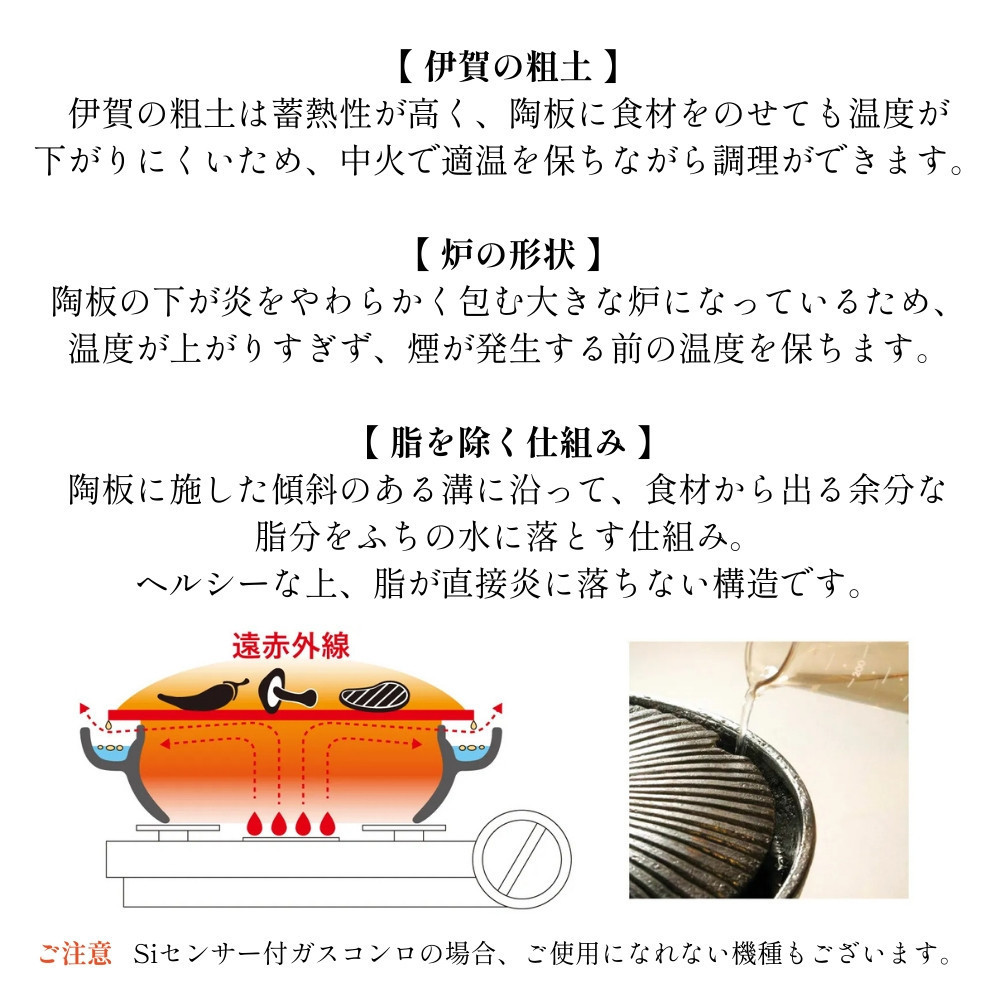 【 伊賀の粗土 】
伊賀の粗土は蓄熱性が高く、陶板に食材をのせても温度が下がりにくいため、中火で適温を保ちながら調理ができます。

【 炉の形状 】
陶板の下が炎をやわらかく包む大きな炉になっているため、温度が上がりすぎず、煙が発生する前の温度を保ちます。

【 脂を除く仕組み 】
陶板に施した傾斜のある溝に沿って、食材から出る余分な脂分をふちの水に落とす仕組み。
ヘルシーな上、脂が直接炎に落ちない構造です。

遠赤外線

ご注意　Siセンサー付ガスコンロの場合、ご使用になれない機種もございます。