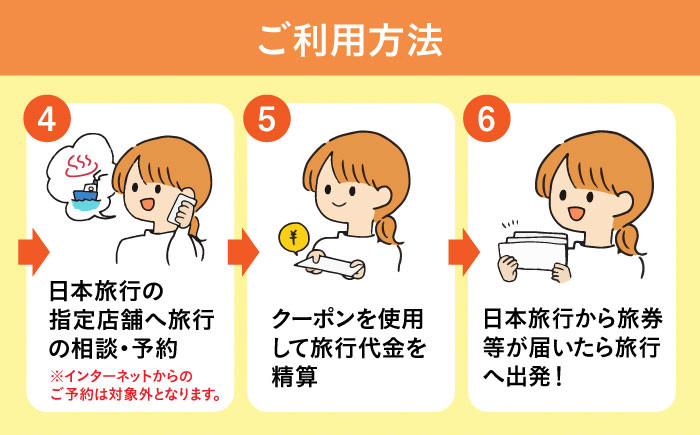 ご利用方法

4

日本旅行の指定店舗へ旅行の相談・予約

※インターネットからのご予約は対象外となります。

5

¥

クーポンを使用して旅行代金を精算

6

日本旅行から旅券等が届いたら旅行へ出発！