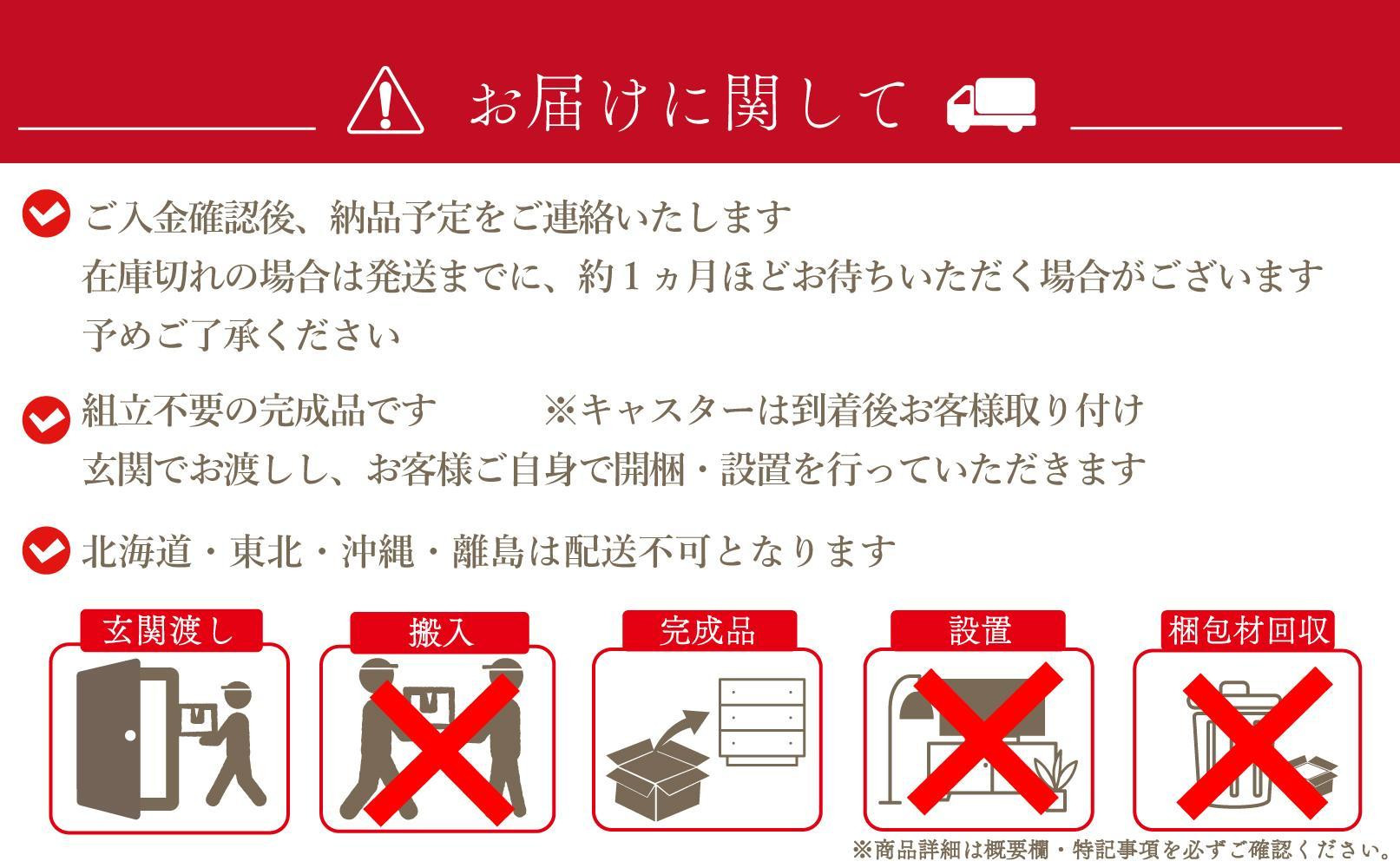 お届けに関して

ご入金確認後、納品予定をご連絡いたします
在庫切れの場合は発送までに、約１ヵ月ほどお待ちいただく場合がございます
予めご了承ください

組立不要の完成品です　※キャスターは到着後お客様取り付け
玄関でお渡しし、お客様ご自身で開梱・設置を行っていただきます

北海道・東北・沖縄・離島は配送不可となります

玄関渡し

搬入

完成品

設置

梱包材回収

※商品詳細は概要欄・特記事項を必ずご確認ください。