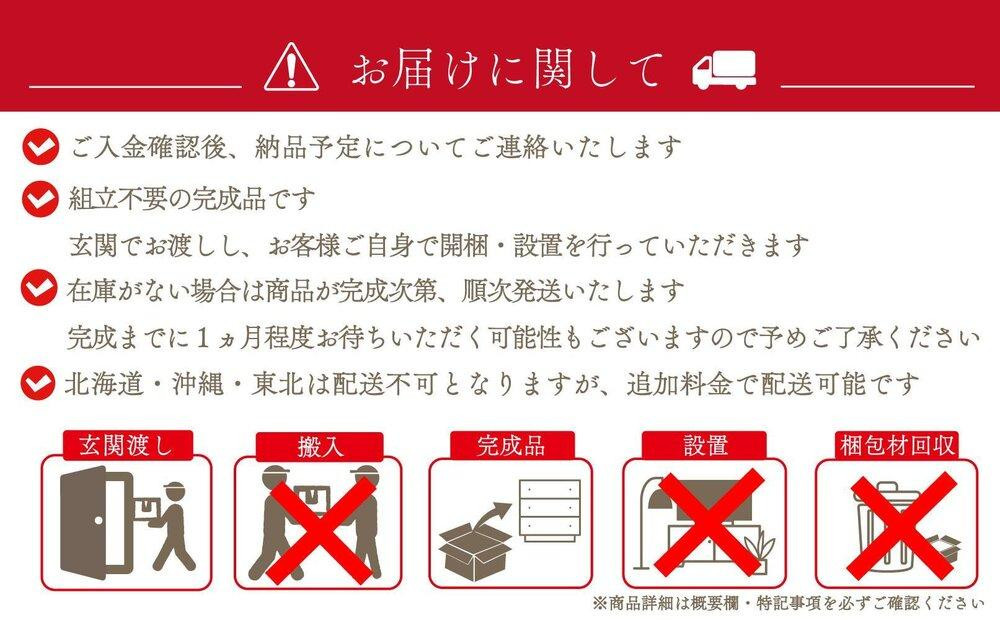 お届けに関して

ご入金確認後、納品予定についてご連絡いたします

組立不要の完成品です
玄関でお渡しし、お客様ご自身で開梱・設置を行っていただきます

在庫がない場合は商品が完成次第、順次発送いたします
完成までに1ヵ月程度お待ちいただく可能性もございますので予めご了承ください

北海道・沖縄・東北は配送不可となりますが、追加料金で配送可能です

玄関渡し

搬入

完成品

設置

梱包材回収

※商品詳細は概要欄・特記事項を必ずご確認ください