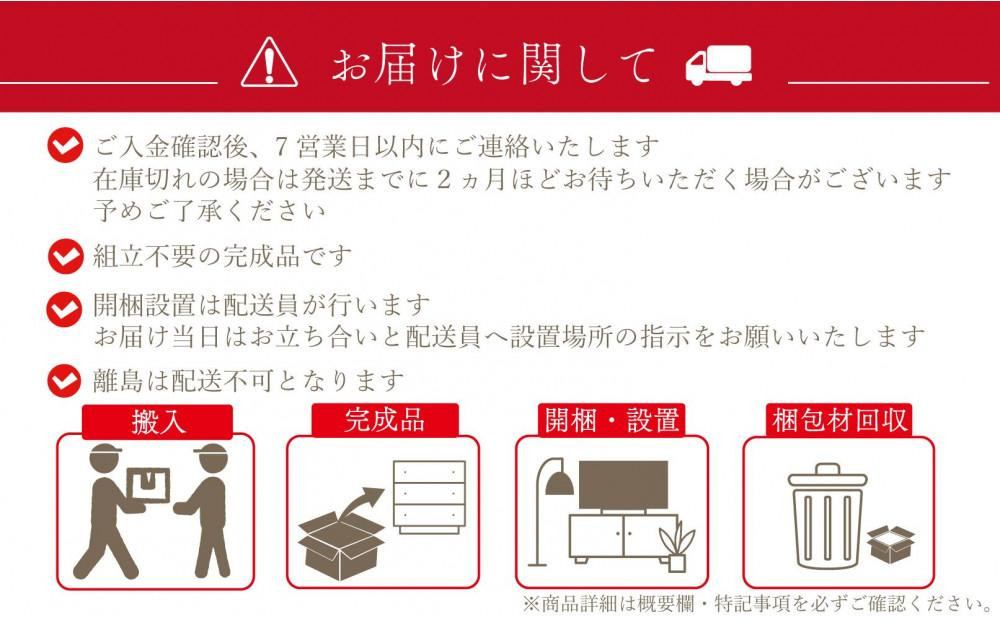 お届けに関して

ご入金確認後、7営業日以内にご連絡いたします
在庫切れの場合は発送までに2ヵ月ほどお待ちいただく場合がございます
予めご了承ください

組立不要の完成品です

開梱設置は配送員が行います
お届け当日はお立ち合いと配送員へ設置場所の指示をお願いいたします

離島は配送不可となります

搬入

完成品

開梱・設置

梱包材回収

※商品詳細は概要欄・特記事項を必ずご確認ください。