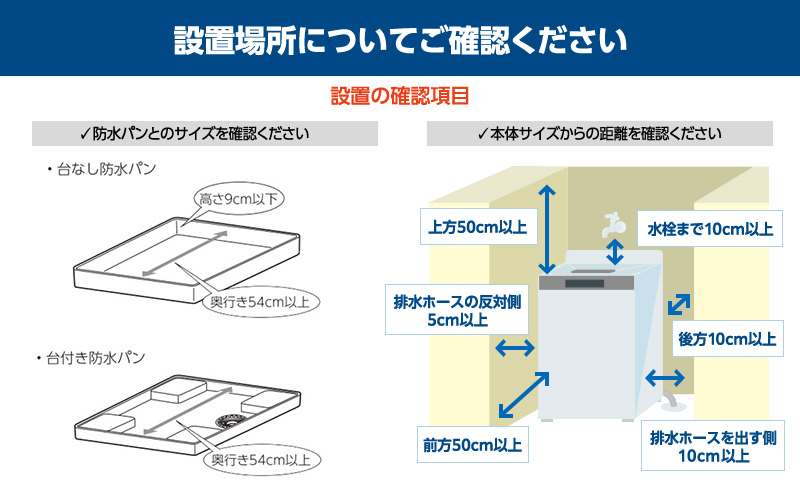 設置場所についてご確認ください

設置の確認項目

✓防水パンとのサイズを確認ください

・台なし防水パン

高さ9cm以下

奥行き54cm以上

・台付き防水パン

奥行き54cm以上

✓本体サイズからの距離を確認ください

上方50cm以上

水栓まで10cm以上

排水ホースの反対側 5cm以上

後方10cm以上

前方50cm以上

排水ホースを出す側 10cm以上