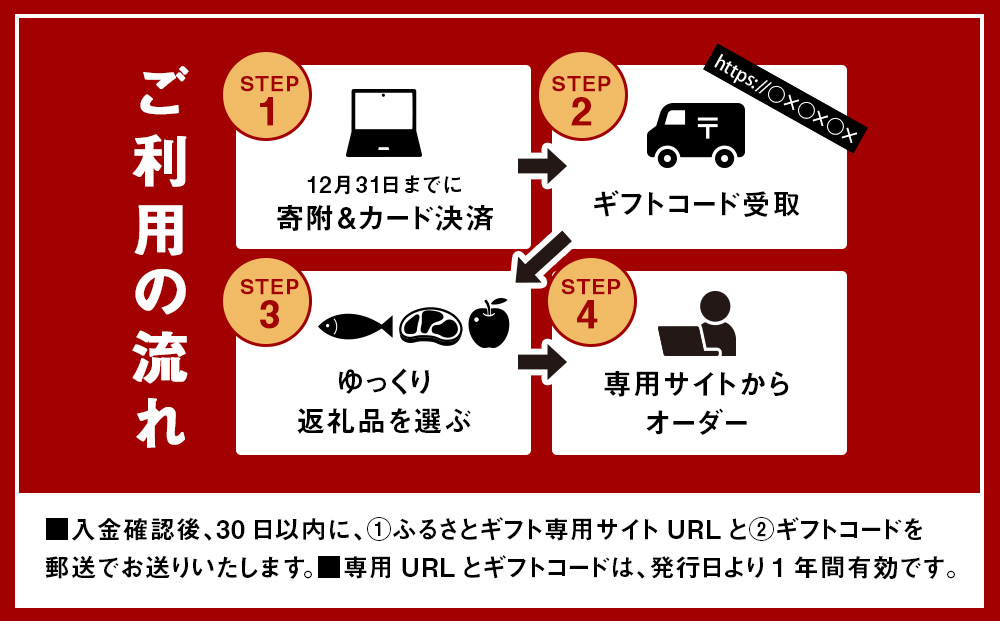 ご利用の流れ

STEP 1
12月31日までに
寄附＆カード決済

STEP 2
https://○×○×○×
ギフトコード受取

STEP 3
ゆっくり
返礼品を選ぶ

STEP 4
専用サイトから
オーダー

■入金確認後、30日以内に、①ふるさとギフト専用サイト URL と②ギフトコードを郵送でお送りいたします。■専用 URL とギフトコードは、発行日より 1 年間有効です。