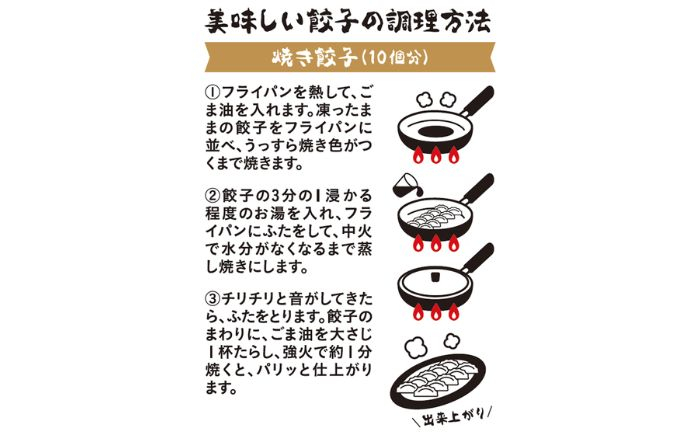 美味しい餃子の調理方法

焼き餃子（10個分）

①フライパンを熱して、ごま油を入れます。凍ったままの餃子をフライパンに並べ、うっすら焼き色がつくまで焼きます。

②餃子の3分の1浸かる程度のお湯を入れ、フライパンにふたをして、中火で水分がなくなるまで蒸し焼きにします。

③チリチリと音がしてきたら、ふたをとります。餃子のまわりに、ごま油を大さじ1杯たらし、強火で約1分焼くと、パリッと仕上がります。

出来上がり