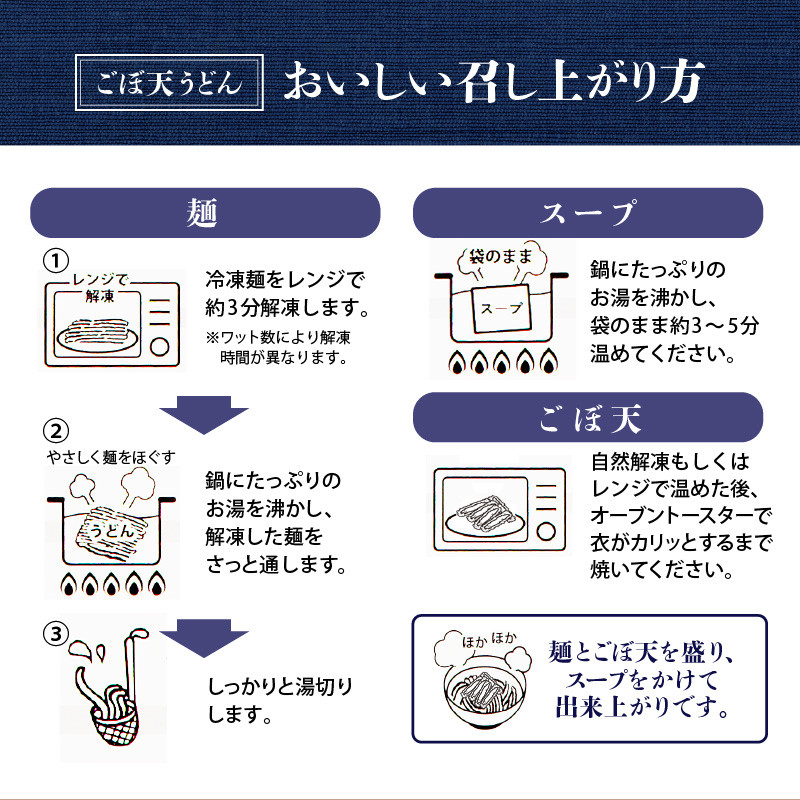 ごぼ天うどん おいしい召し上がり方

麺

①
レンジで解凍

冷凍麺をレンジで約3分解凍します。
※ワット数により解凍時間が異なります。

②
やさしく麺をほぐす
うどん

鍋にたっぷりのお湯を沸かし、解凍した麺をさっと通します。

③

しっかりと湯切りします。

スープ

袋のまま
スープ

鍋にたっぷりのお湯を沸かし、袋のまま約3～5分温めてください。

ごぼ天

自然解凍もしくはレンジで温めた後、オーブントースターで衣がカリッとするまで焼いてください。

ほか ほか

麺とごぼ天を盛り、スープをかけて出来上がりです。