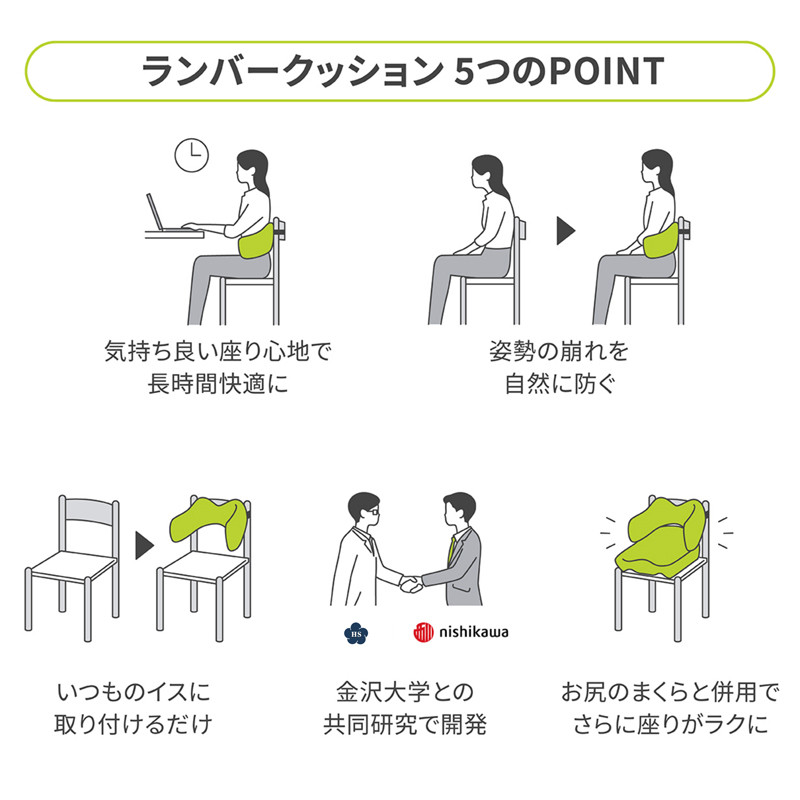 ランバークッション 5つのPOINT

気持ち良い座り心地で
長時間快適に

姿勢の崩れを
自然に防ぐ

いつものイスに
取り付けるだけ

HS

nishikawa

金沢大学との
共同研究で開発

お尻のまくらと併用で
さらに座りがラクに