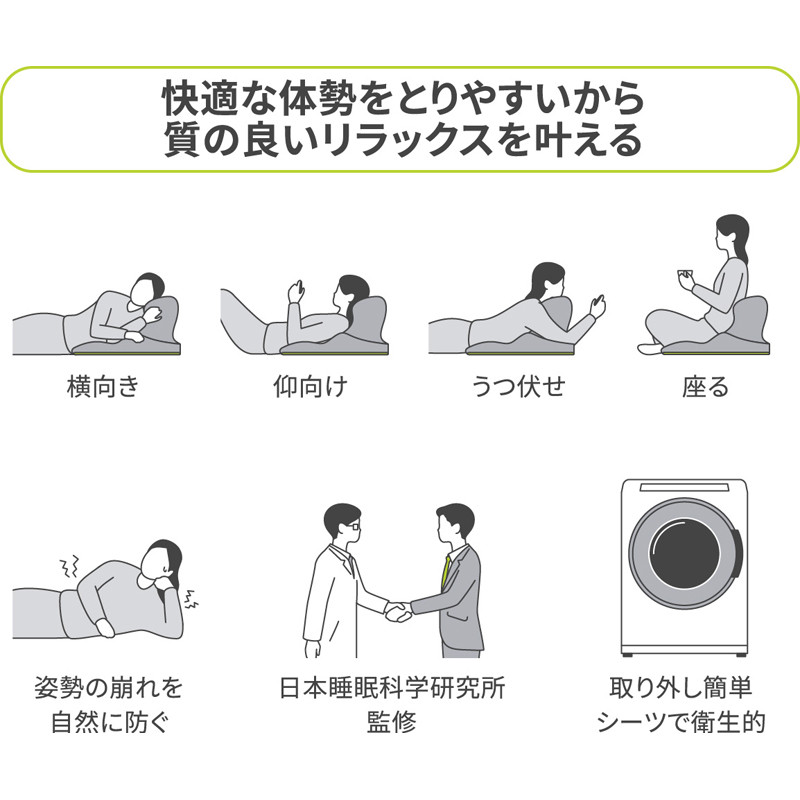 快適な体勢をとりやすいから
質の良いリラックスを叶える

横向き

仰向け

うつ伏せ

座る

姿勢の崩れを
自然に防ぐ

日本睡眠科学研究所
監修

取り外し簡単
シーツで衛生的